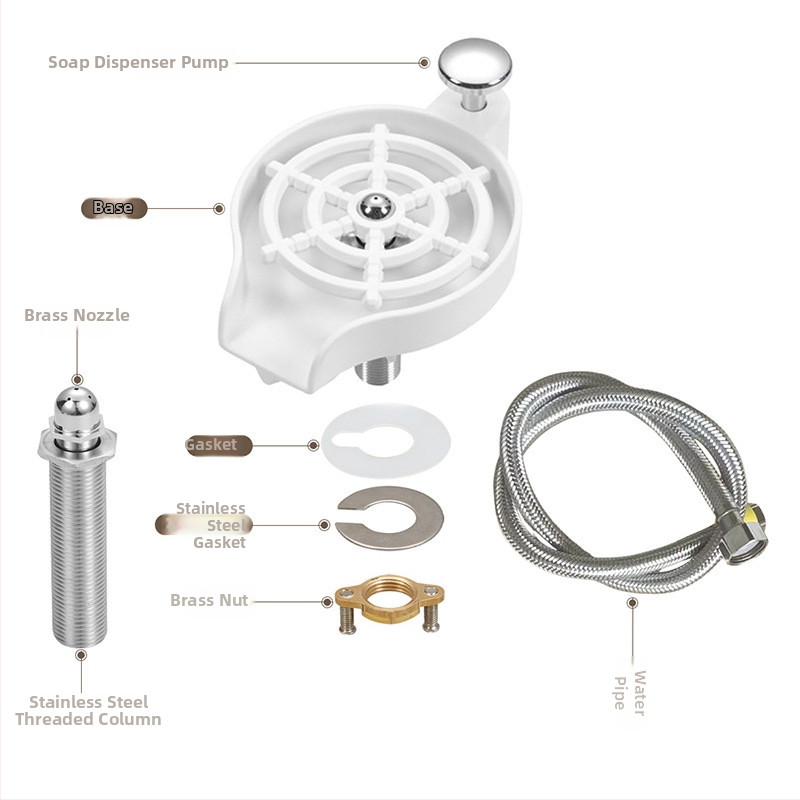 Soap Dispenser Pump

Base

Brass Nozzle

Gasket

Stainless Steel Gasket

Brass Nut

Stainless Steel Threaded Column

Water Pipe