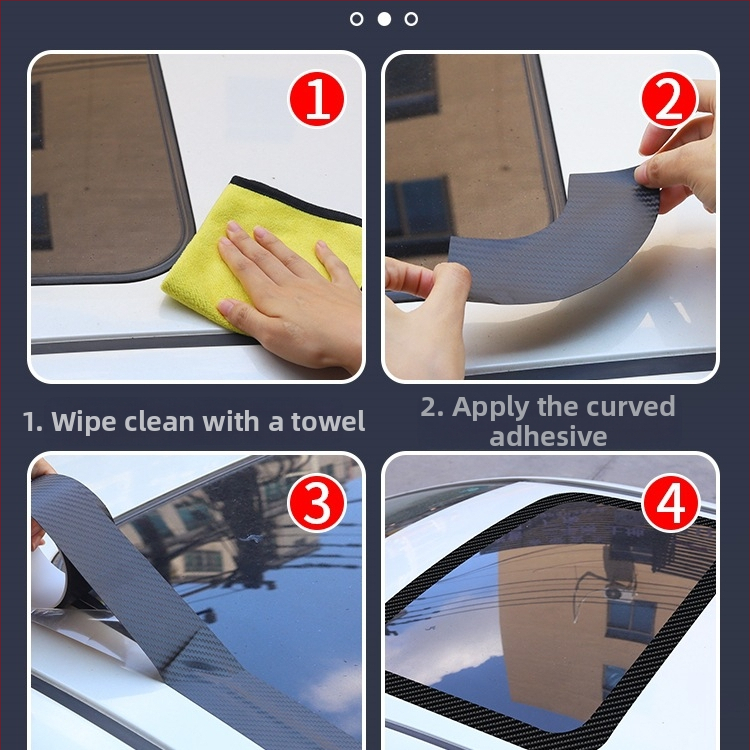 1

2

1. Wipe clean with a towel

2. Apply the curved adhesive

3

4