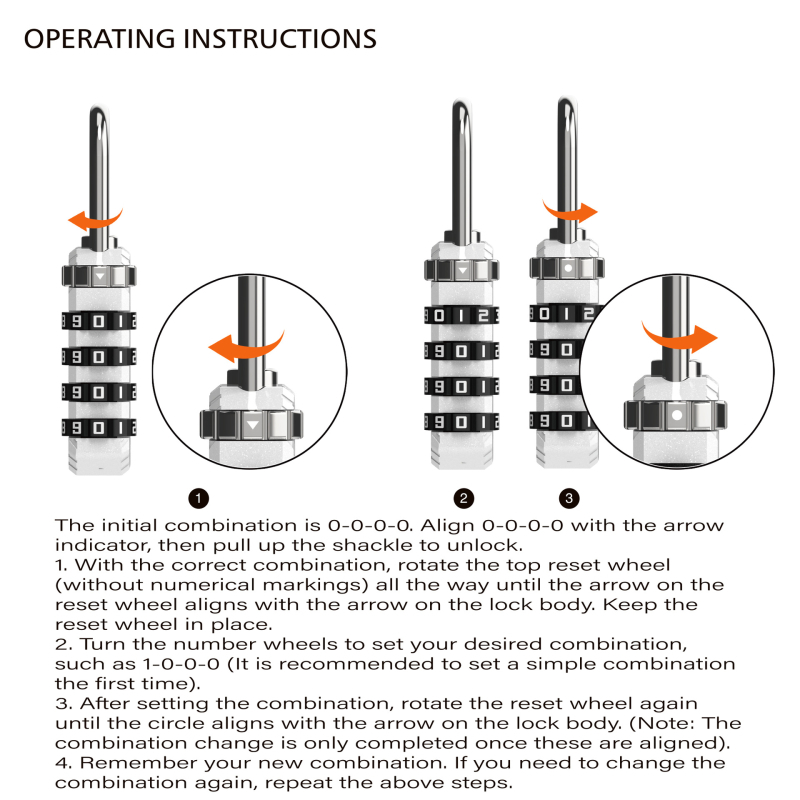 OPERATING INSTRUCTIONS

9 0 1 2
9 0 1 2
9 0 1 2
9 0 1 2

0 1 2 3
9 0 1 2
9 0 1 2
9 0 1 2

0 1 2
9 0
9 0
9 0

1

2

3

The initial combination is 0-0-0-0. Align 0-0-0-0 with the arrow indicator, then pull up the shackle to unlock.
1. With the correct combination, rotate the top reset wheel (without numerical markings) all the way until the arrow on the reset wheel aligns with the arrow on the lock body. Keep the reset wheel in place.
2. Turn the number wheels to set your desired combination, such as 1-0-0-0 (It is recommended to set a simple combination the first time).
3. After setting the combination, rotate the reset wheel again until the circle aligns with the arrow on the lock body. (Note: The combination change is only completed once these are aligned).
4. Remember your new combination. If you need to change the combination again, repeat the above steps.