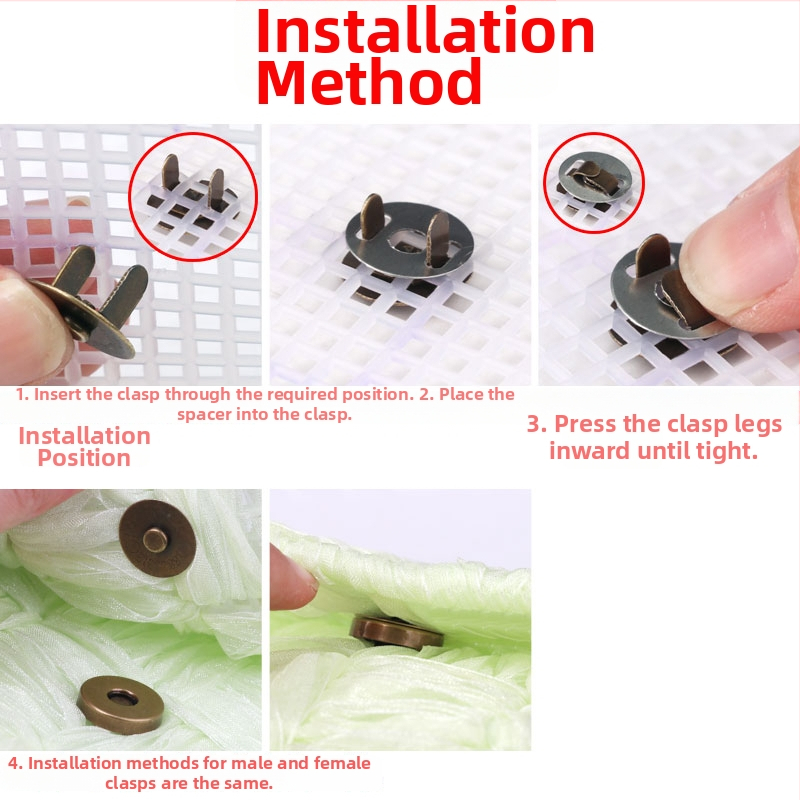 Installation Method

1. Insert the clasp through the required position. 2. Place the spacer into the clasp.

3. Press the clasp legs inward until tight.

Installation Position

4. Installation methods for male and female clasps are the same.