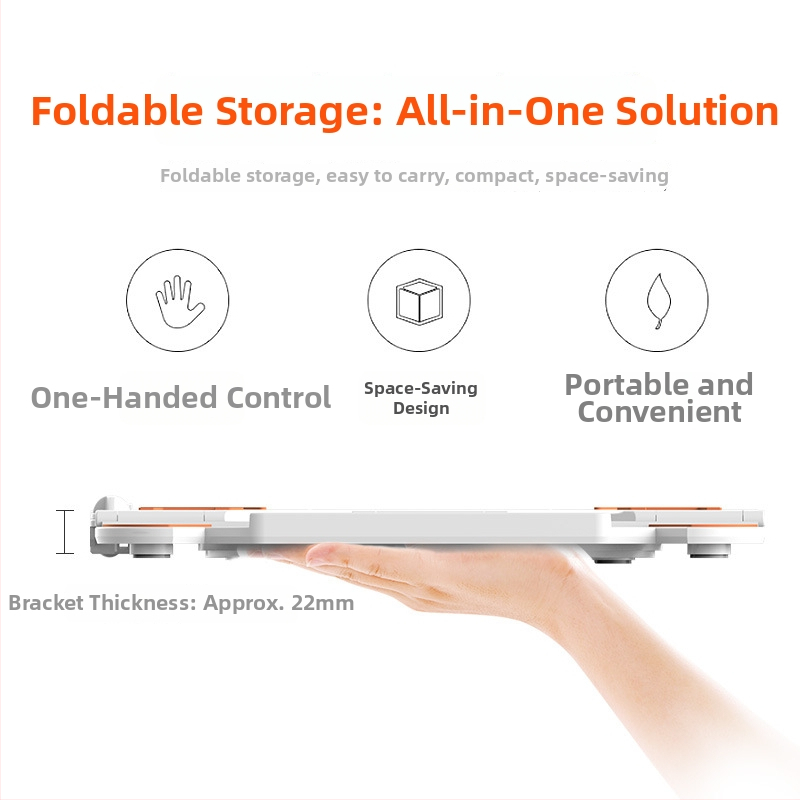 Foldable Storage: All-in-One Solution

Foldable storage, easy to carry, compact, space-saving

One-Handed Control

Space-Saving Design

Portable and Convenient

Bracket Thickness: Approx. 22mm