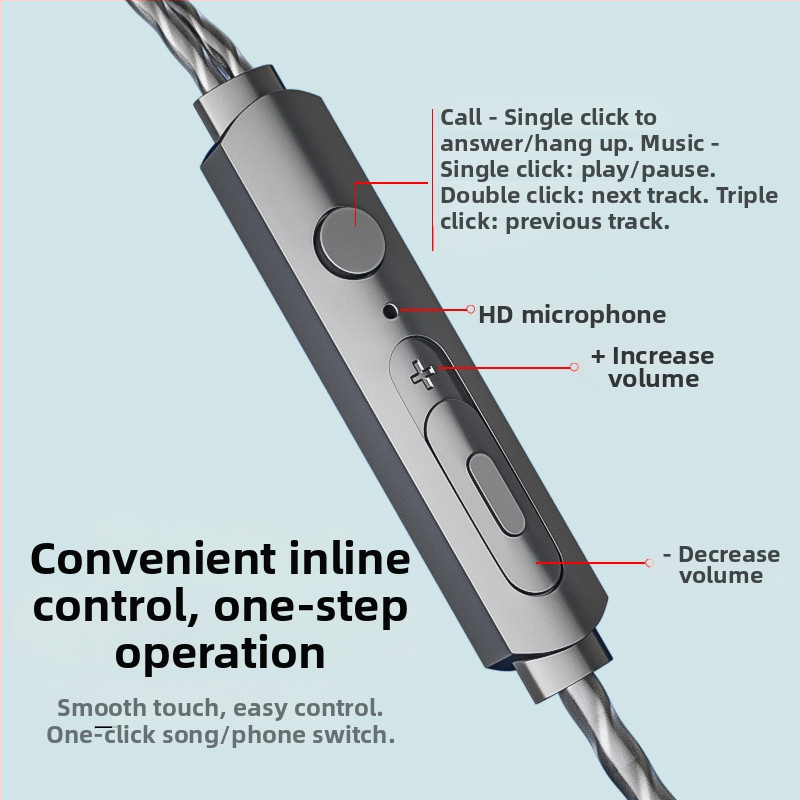 Call - Single click to answer/hang up. Music - Single click: play/pause. Double click: next track. Triple click: previous track.

HD microphone

+ Increase volume

- Decrease volume

Convenient inline control, one-step operation

Smooth touch, easy control. One-click song/phone switch.