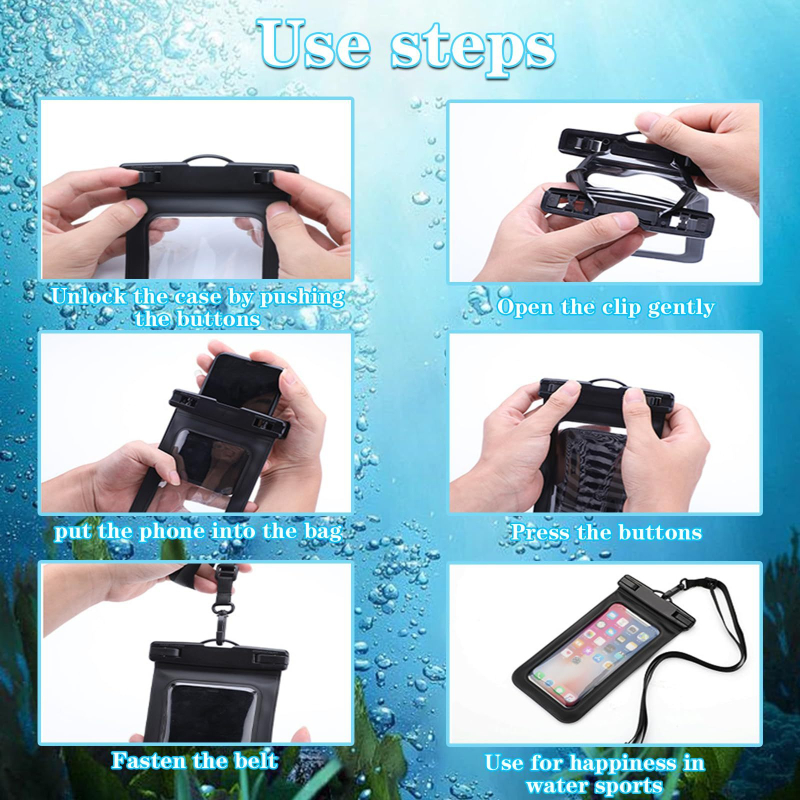 Use steps

Unlock the case by pushing the buttons

Open the clip gently

put the phone into the bag

Press the buttons

Fasten the belt

Use for happiness in water sports