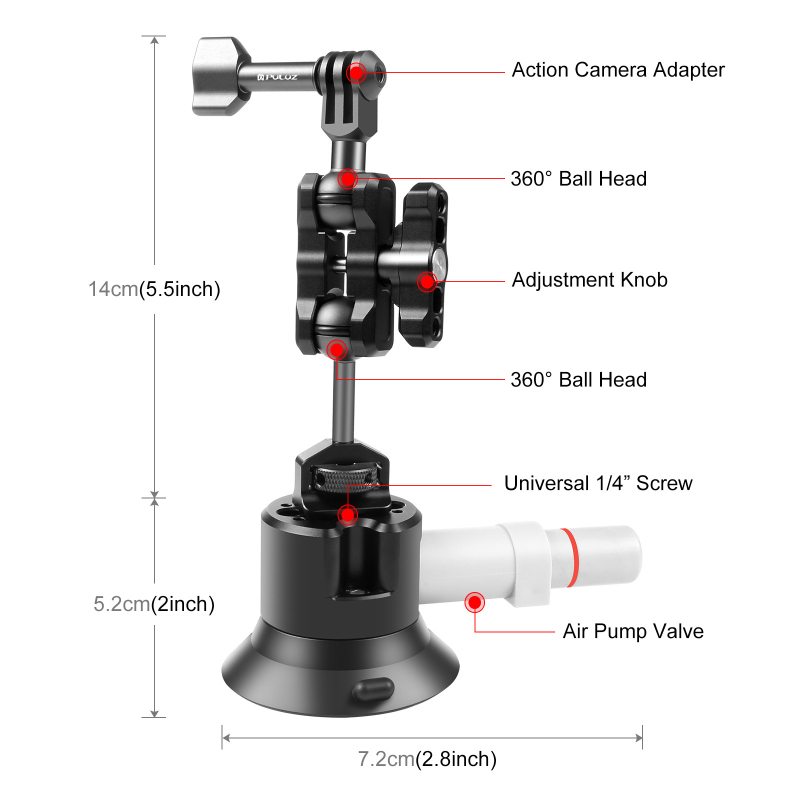 PULUZ

Action Camera Adapter

360° Ball Head

14cm(5.5inch)

Adjustment Knob

360° Ball Head

Universal 1/4” Screw

5.2cm(2inch)

Air Pump Valve

7.2cm(2.8inch)