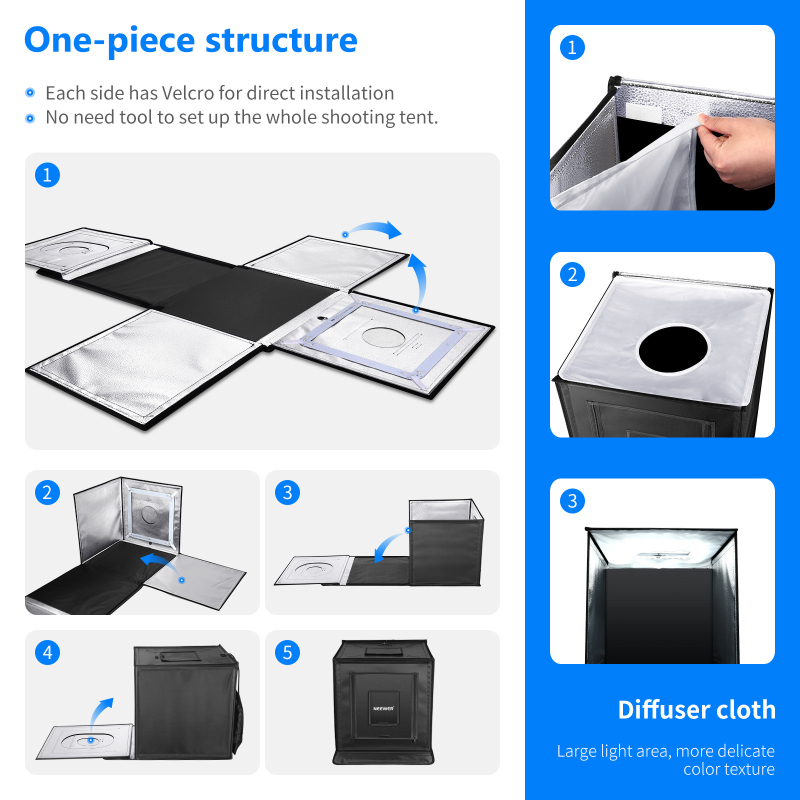 One-piece structure

Each side has Velcro for direct installation
No need tool to set up the whole shooting tent.

1

2

3

4

5

NEEWER

1

2

3

Diffuser cloth

Large light area, more delicate color texture