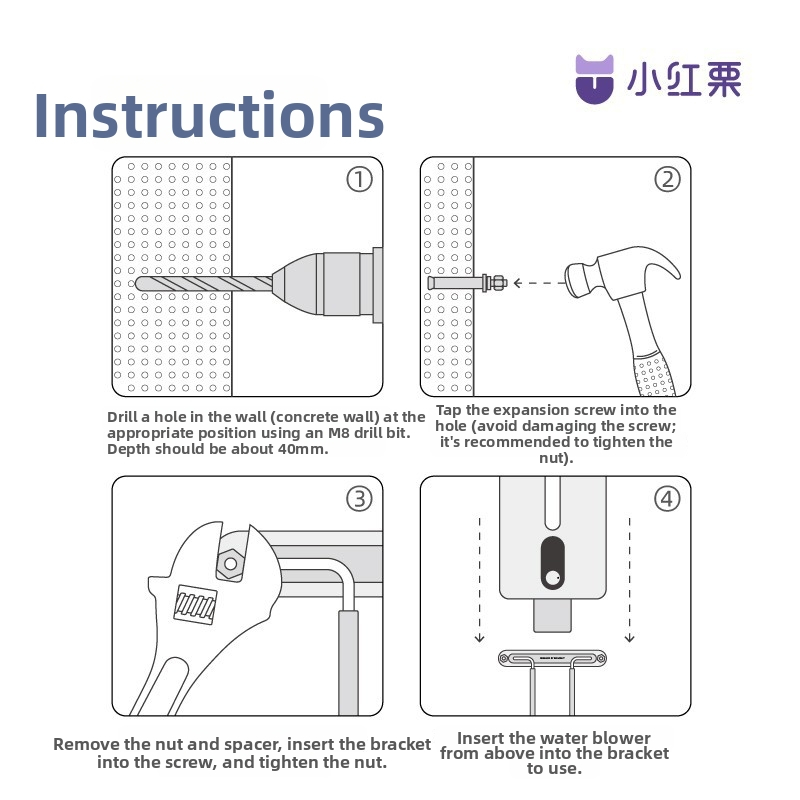 小红栗

Instructions

①

Drill a hole in the wall (concrete wall) at the appropriate position using an M8 drill bit. Depth should be about 40mm.

②

Tap the expansion screw into the hole (avoid damaging the screw; it's recommended to tighten the nut).

③

Remove the nut and spacer, insert the bracket into the screw, and tighten the nut.

④

Insert the water blower from above into the bracket to use.