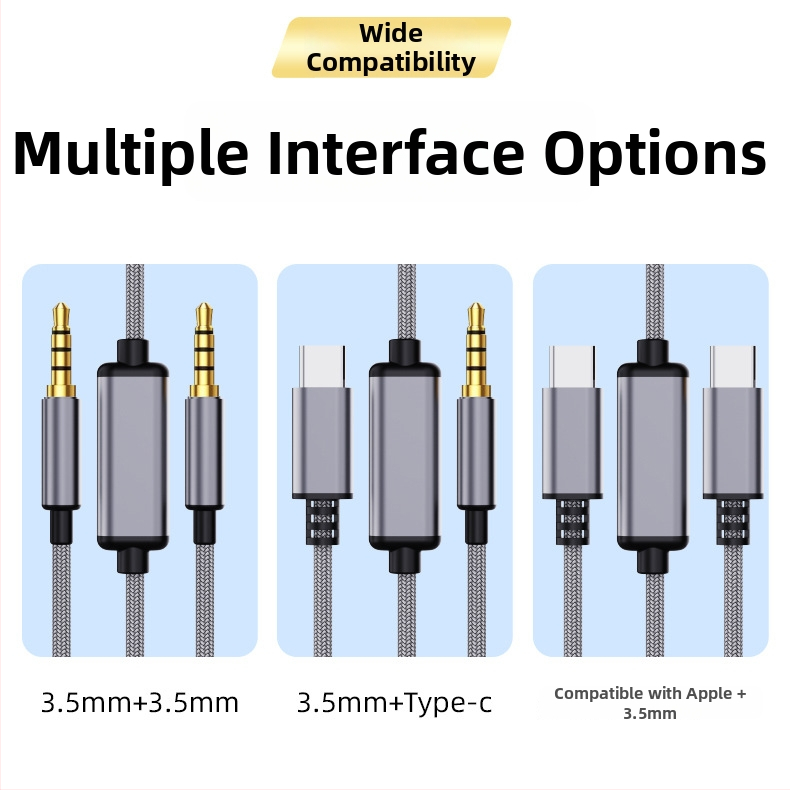 Wide Compatibility

Multiple Interface Options

3.5mm+3.5mm

3.5mm+Type-c

Compatible with Apple + 3.5mm