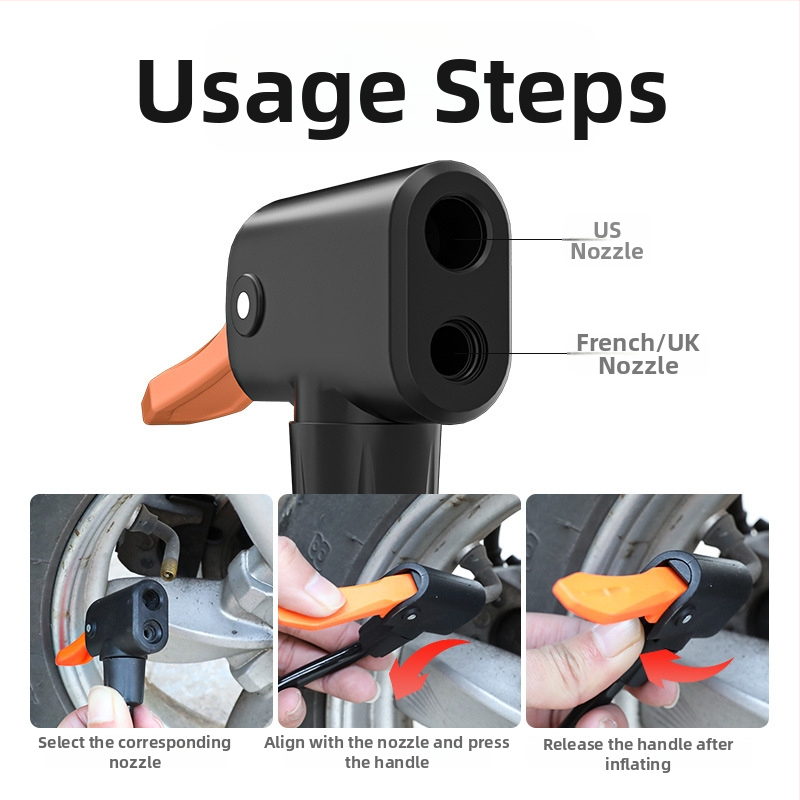 Usage Steps

US Nozzle

French/UK Nozzle

Select the corresponding nozzle

Align with the nozzle and press the handle

Release the handle after inflating