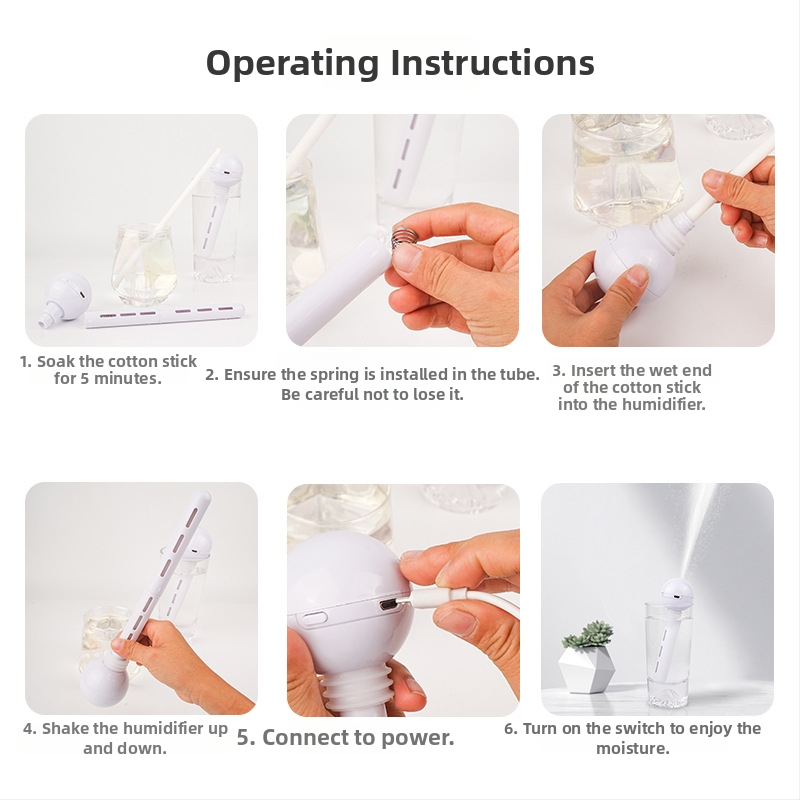 Operating Instructions

1. Soak the cotton stick for 5 minutes.

2. Ensure the spring is installed in the tube. Be careful not to lose it.

3. Insert the wet end of the cotton stick into the humidifier.

4. Shake the humidifier up and down.

5. Connect to power.

6. Turn on the switch to enjoy the moisture.