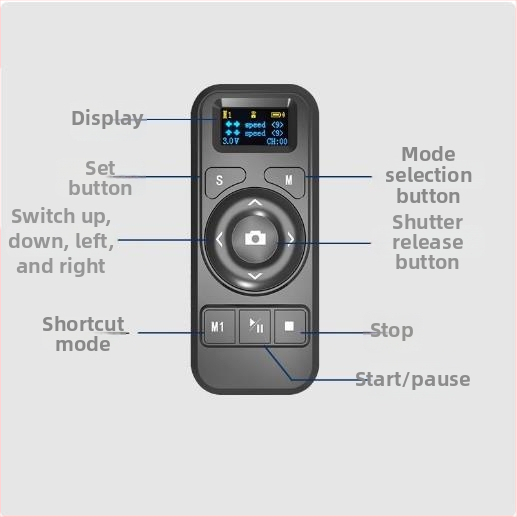 Display

1

speed <9>
speed <9>
3.0V CH:00

Set button

S

M

Mode selection button

Switch up, down, left, and right

Shutter release button

Shortcut mode

M1

Stop

Start/pause