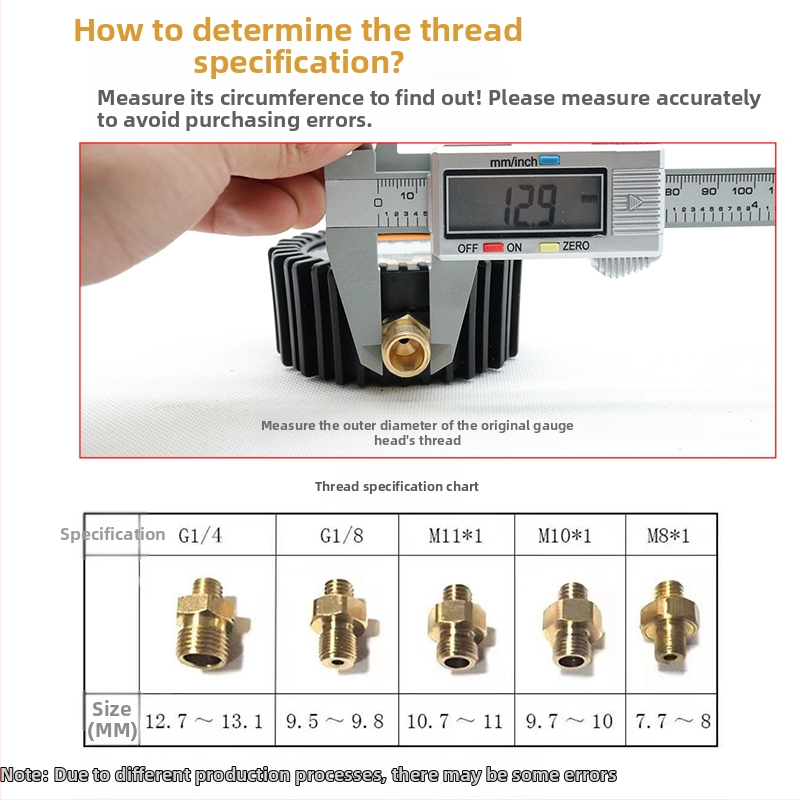 How to determine the thread specification?

Measure its circumference to find out! Please measure accurately to avoid purchasing errors.

mm/inch
0 10
12.9 mm
80 90 100
OFF ON ZERO

Measure the outer diameter of the original gauge head's thread

Thread specification chart

| Specification | G1/4 | G1/8 | M11*1 | M10*1 | M8*1 |
|---|---|---|---|---|---|
| | | | | | |
| Size (MM) | 12.7 ~ 13.1 | 9.5 ~ 9.8 | 10.7 ~ 11 | 9.7 ~ 10 | 7.7 ~ 8 |

Note: Due to different production processes, there may be some errors