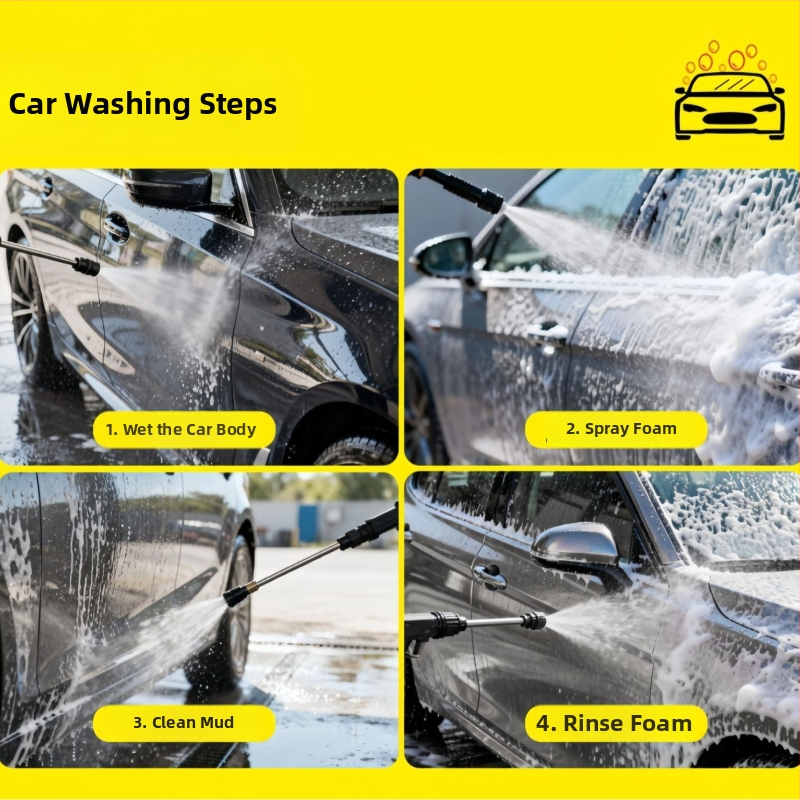 Car Washing Steps

1. Wet the Car Body

2. Spray Foam

3. Clean Mud

4. Rinse Foam