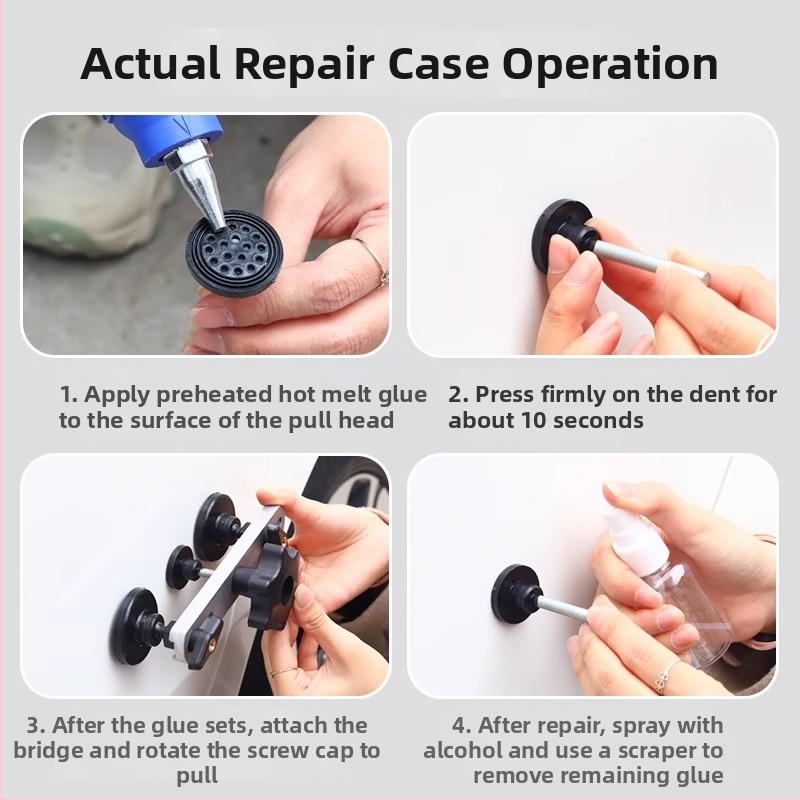 Actual Repair Case Operation

1. Apply preheated hot melt glue to the surface of the pull head

2. Press firmly on the dent for about 10 seconds

3. After the glue sets, attach the bridge and rotate the screw cap to pull

4. After repair, spray with alcohol and use a scraper to remove remaining glue