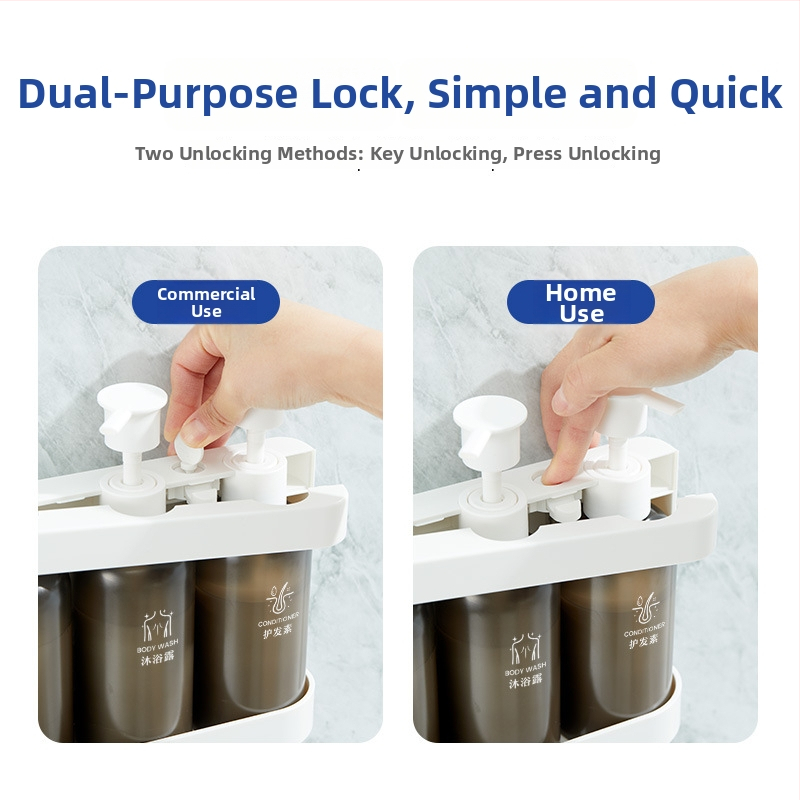 Dual-Purpose Lock, Simple and Quick

Two Unlocking Methods: Key Unlocking, Press Unlocking

Commercial Use

BODY WASH
沐浴露

CONDITIONER
护发素

Home Use

BODY WASH
沐浴露

CONDITIONER
护发素