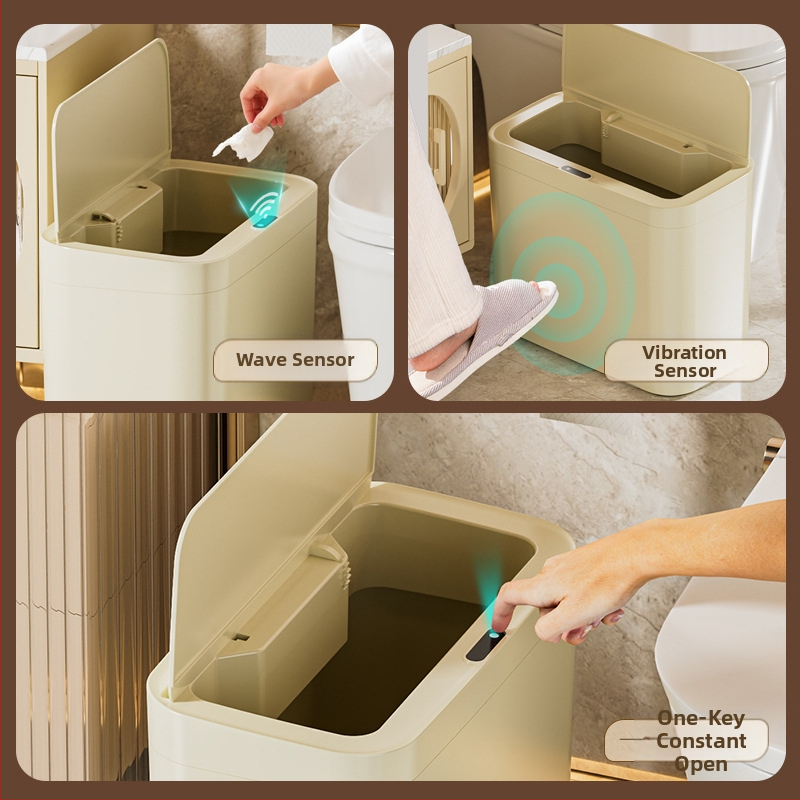 Wave Sensor

Vibration Sensor

One-Key Constant Open