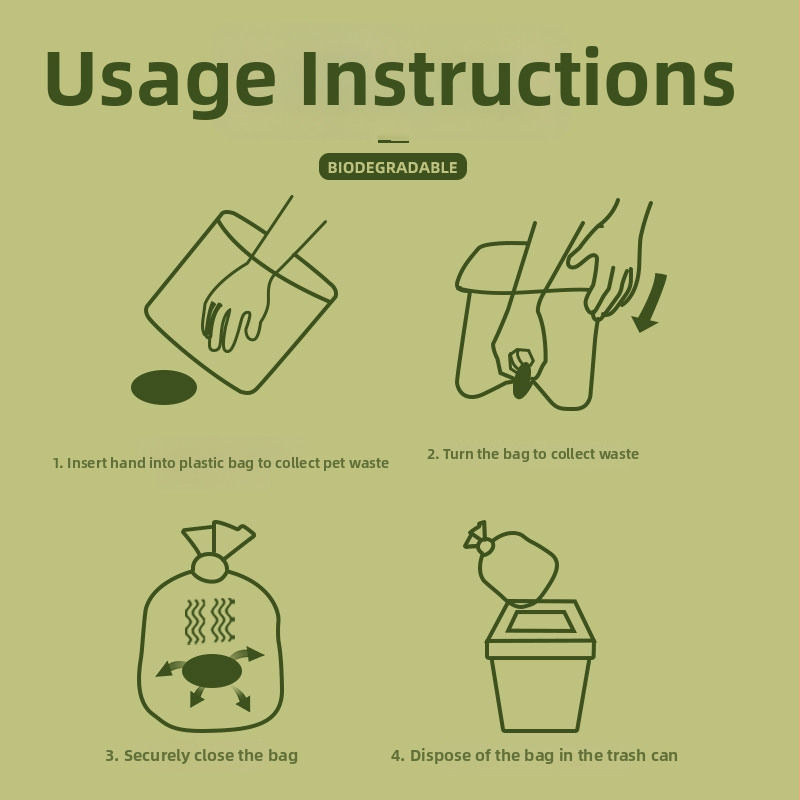 Usage Instructions

BIODEGRADABLE

1. Insert hand into plastic bag to collect pet waste

2. Turn the bag to collect waste

3. Securely close the bag

4. Dispose of the bag in the trash can