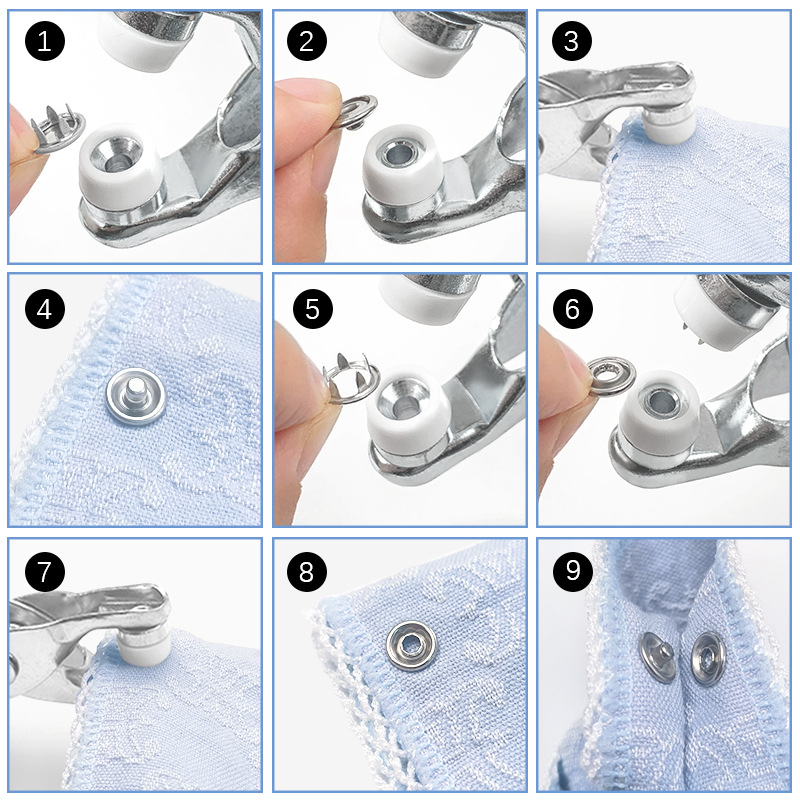 1
2
3
4
5
6
7
8
9