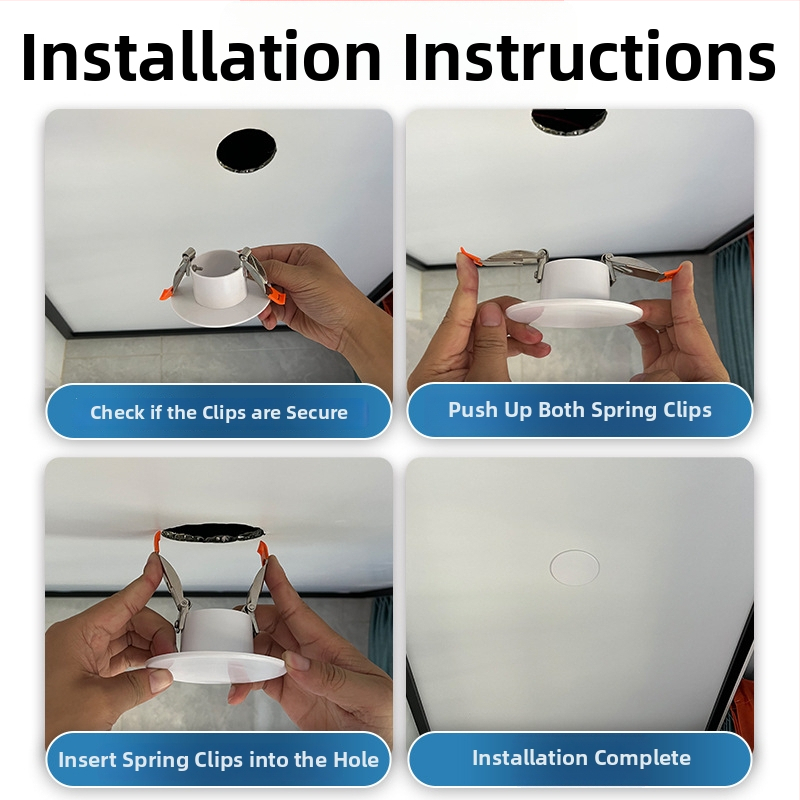 Installation Instructions

Check if the Clips are Secure

Push Up Both Spring Clips

Insert Spring Clips into the Hole

Installation Complete