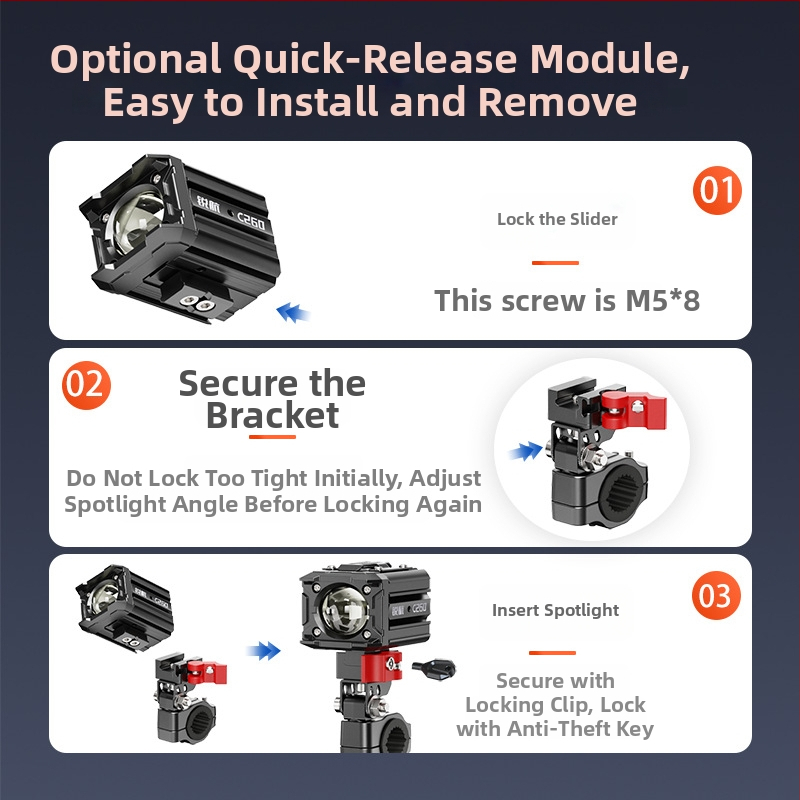 Optional Quick-Release Module, Easy to Install and Remove

锐航 C260

01

Lock the Slider

This screw is M5*8

02

Secure the Bracket

Do Not Lock Too Tight Initially, Adjust Spotlight Angle Before Locking Again

锐航 C260

锐航 C260

03

Insert Spotlight

Secure with Locking Clip, Lock with Anti-Theft Key