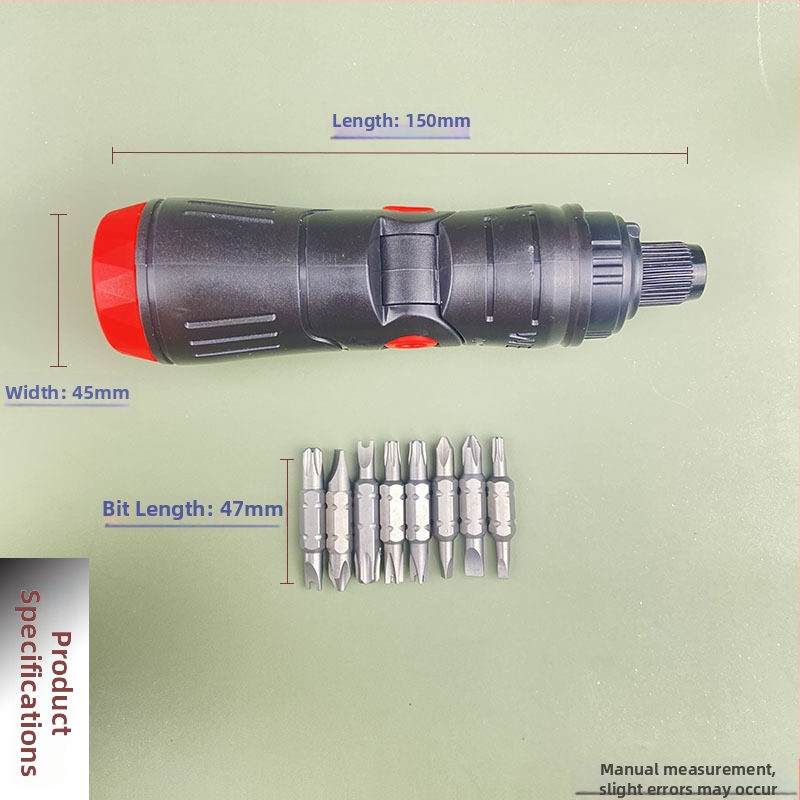 Length: 150mm

Width: 45mm

Bit Length: 47mm

Product Specifications

Manual measurement, slight errors may occur