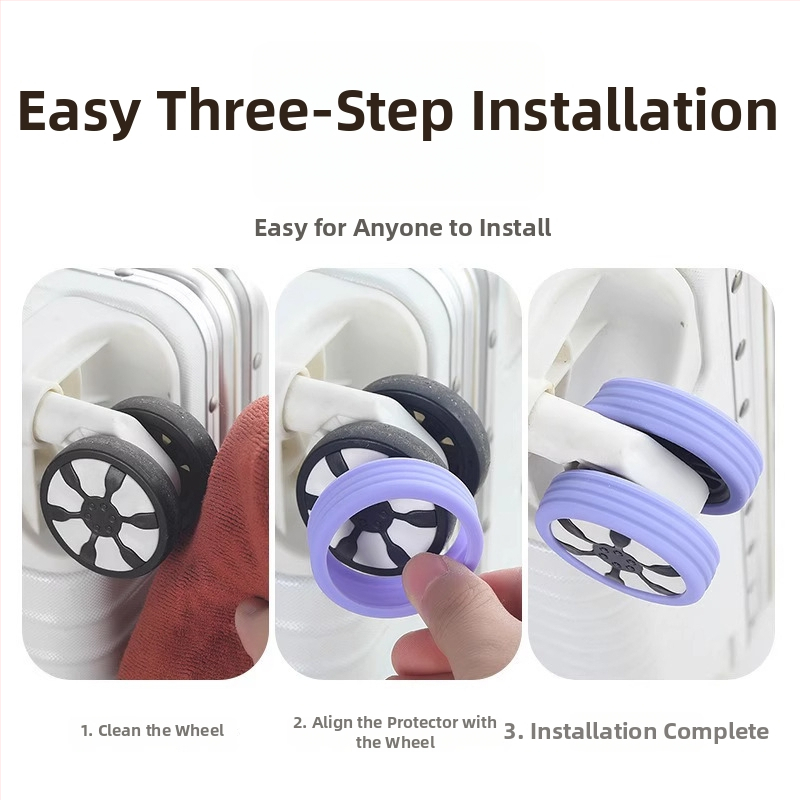 Easy Three-Step Installation

Easy for Anyone to Install

1. Clean the Wheel

2. Align the Protector with the Wheel

3. Installation Complete