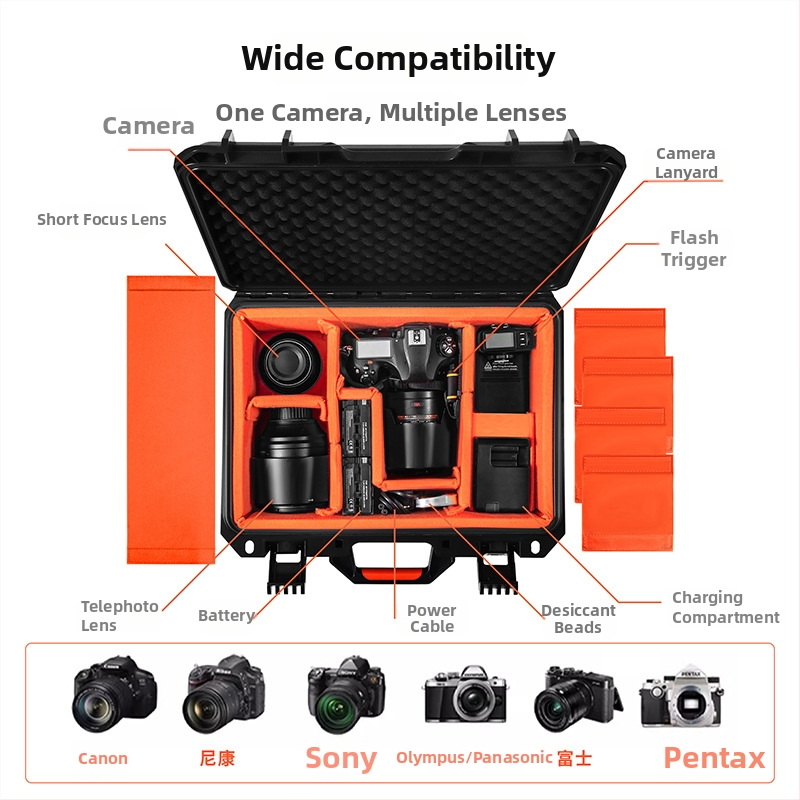 Wide Compatibility

One Camera, Multiple Lenses

Camera

Camera Lanyard

Short Focus Lens

Flash Trigger

Telephoto Lens

Battery

Power Cable

Desiccant Beads

Charging Compartment

Canon

尼康

Sony

Olympus/Panasonic 富士

Pentax