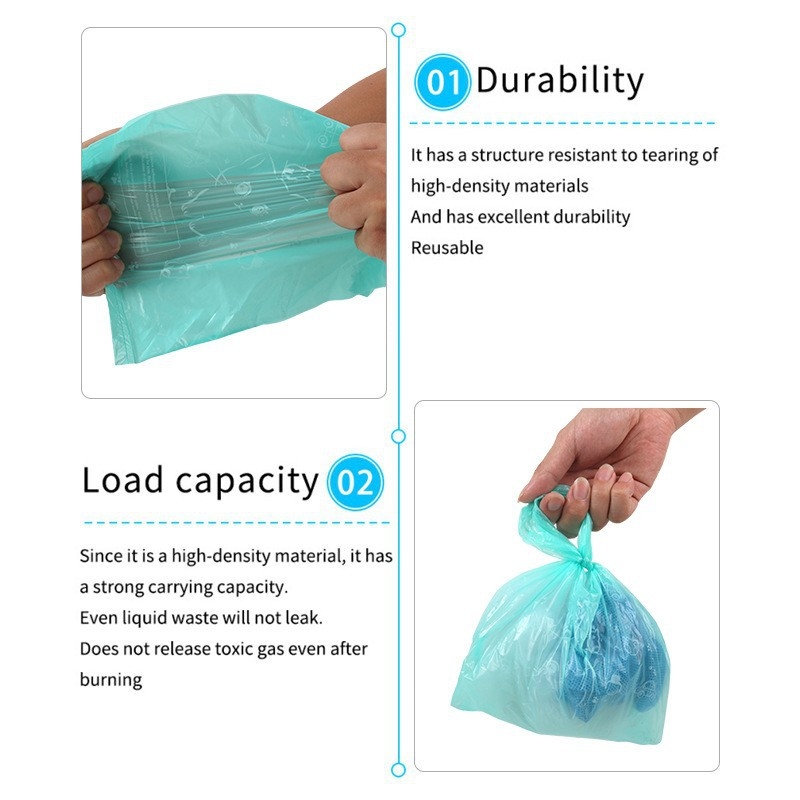 01 Durability

It has a structure resistant to tearing of high-density materials
And has excellent durability
Reusable

Load capacity 02

Since it is a high-density material, it has a strong carrying capacity.
Even liquid waste will not leak.
Does not release toxic gas even after burning