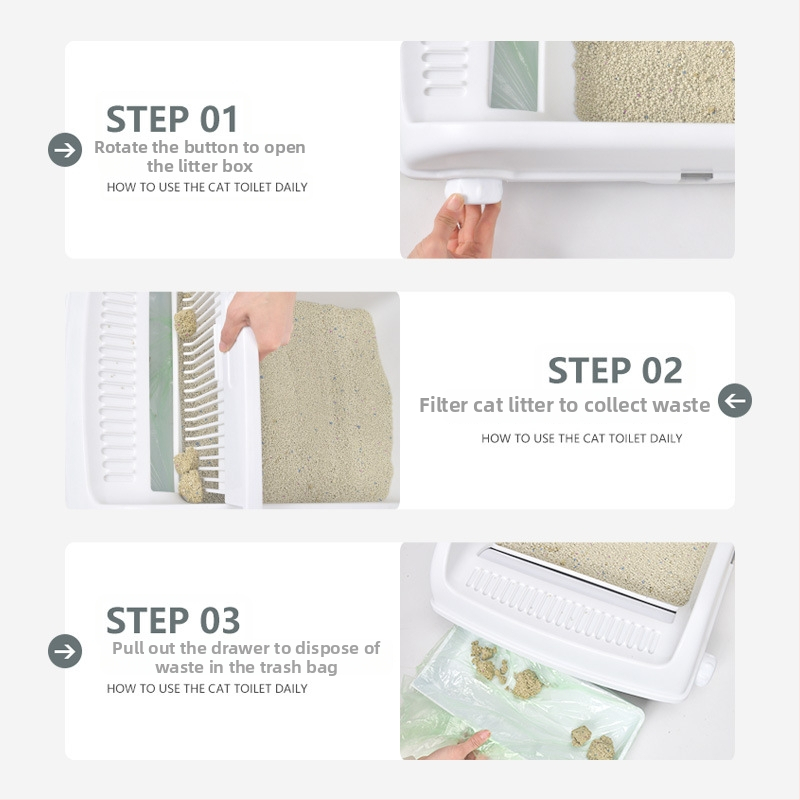 STEP 01

Rotate the button to open the litter box

HOW TO USE THE CAT TOILET DAILY

STEP 02

Filter cat litter to collect waste

HOW TO USE THE CAT TOILET DAILY

STEP 03

Pull out the drawer to dispose of waste in the trash bag

HOW TO USE THE CAT TOILET DAILY