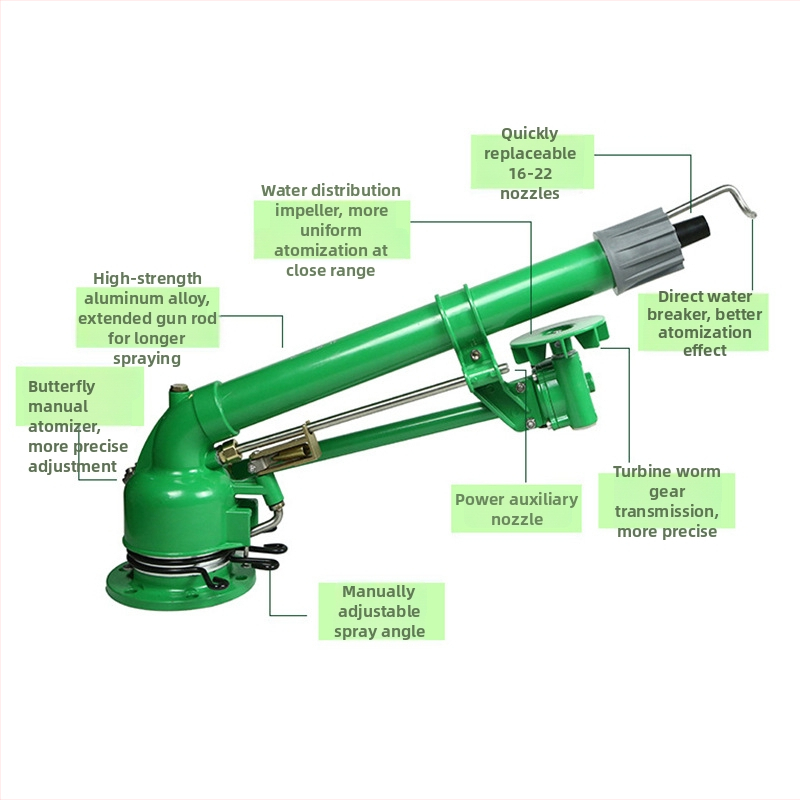 Quickly replaceable 16-22 nozzles

Water distribution impeller, more uniform atomization at close range

High-strength aluminum alloy, extended gun rod for longer spraying

Direct water breaker, better atomization effect

Butterfly manual atomizer, more precise adjustment

Power auxiliary nozzle

Turbine worm gear transmission, more precise

Manually adjustable spray angle