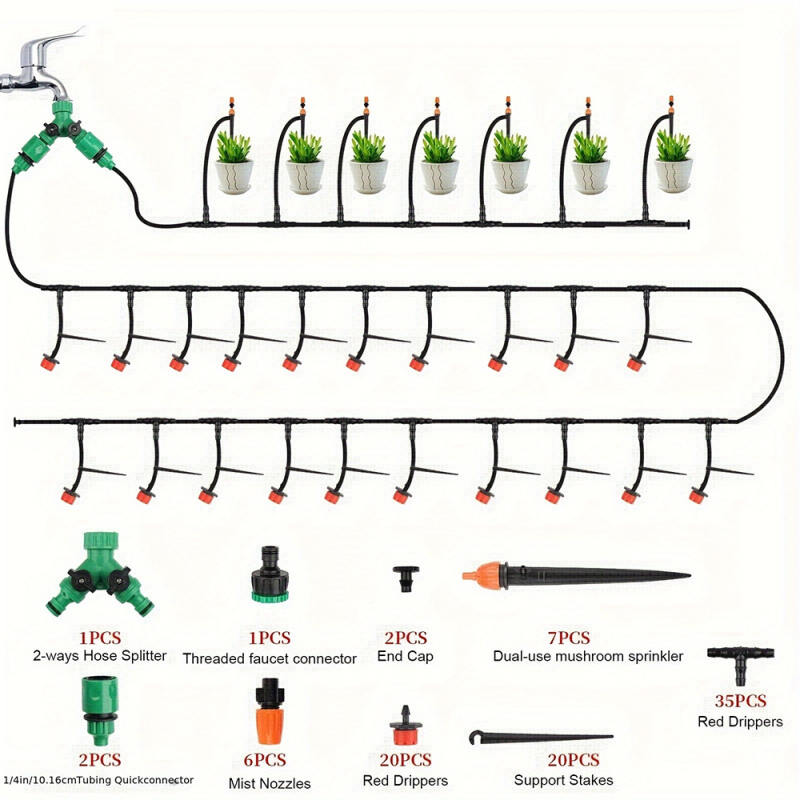 1PCS
2-ways Hose Splitter

1PCS
Threaded faucet connector

2PCS
End Cap

7PCS
Dual-use mushroom sprinkler

35PCS
Red Drippers

2PCS
1/4in/10.16cmTubing Quickconnector

6PCS
Mist Nozzles

20PCS
Red Drippers

20PCS
Support Stakes