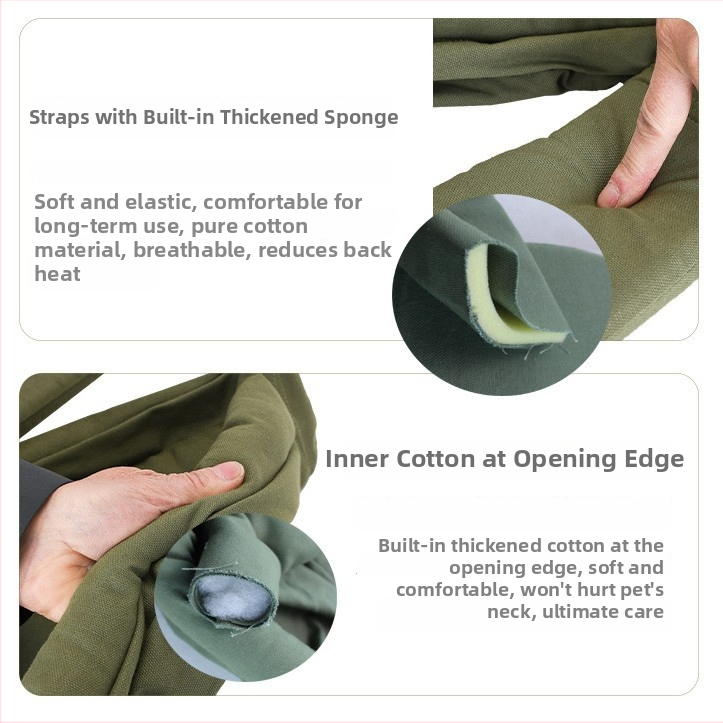 Straps with Built-in Thickened Sponge

Soft and elastic, comfortable for long-term use, pure cotton material, breathable, reduces back heat

Inner Cotton at Opening Edge

Built-in thickened cotton at the opening edge, soft and comfortable, won't hurt pet's neck, ultimate care