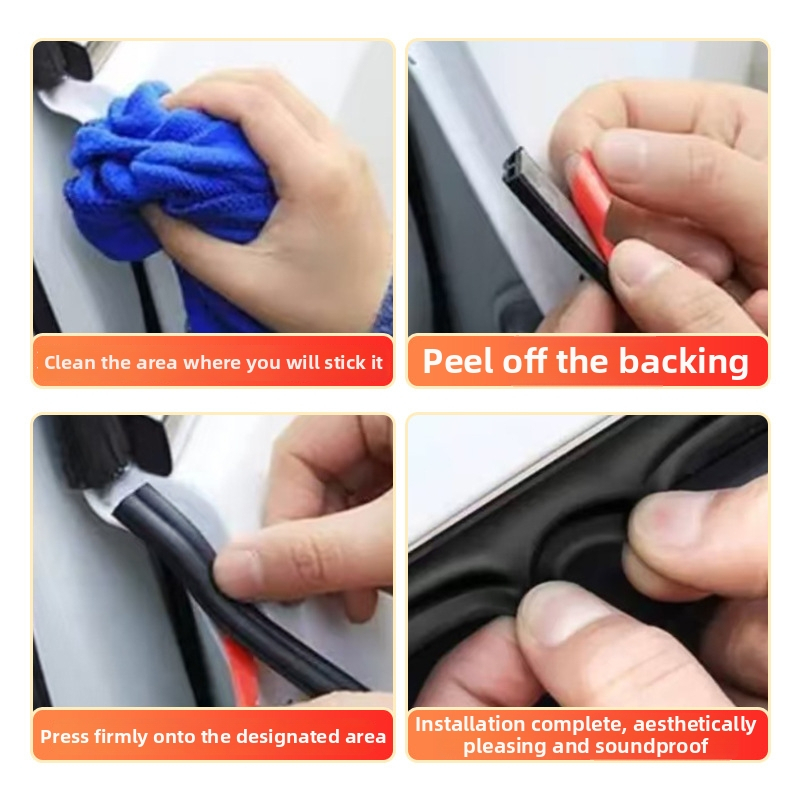 Clean the area where you will stick it

Peel off the backing

Press firmly onto the designated area

Installation complete, aesthetically pleasing and soundproof