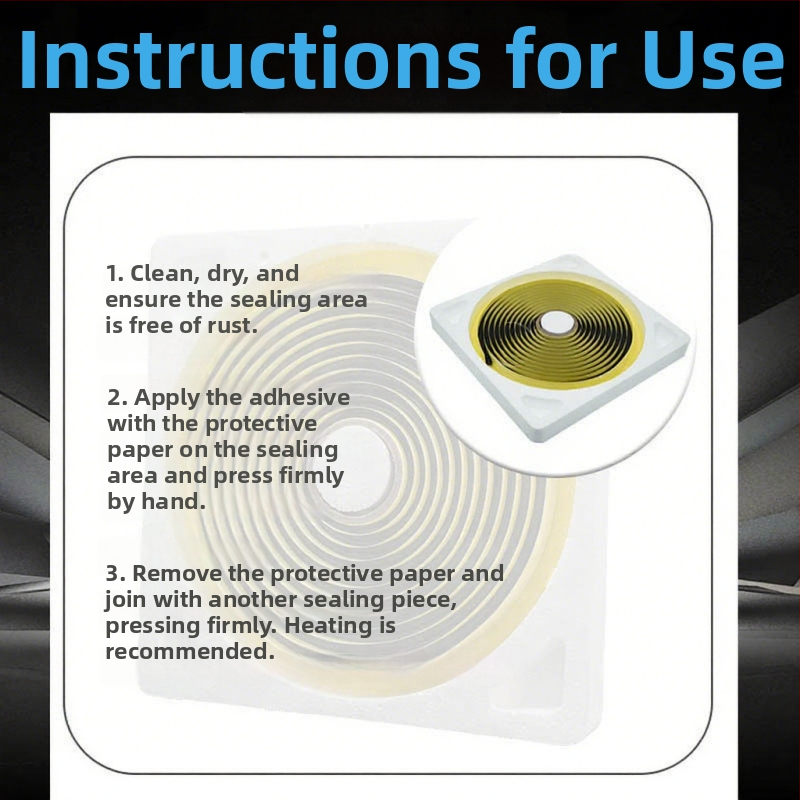 Instructions for Use

1. Clean, dry, and ensure the sealing area is free of rust.

2. Apply the adhesive with the protective paper on the sealing area and press firmly by hand.

3. Remove the protective paper and join with another sealing piece, pressing firmly. Heating is recommended.