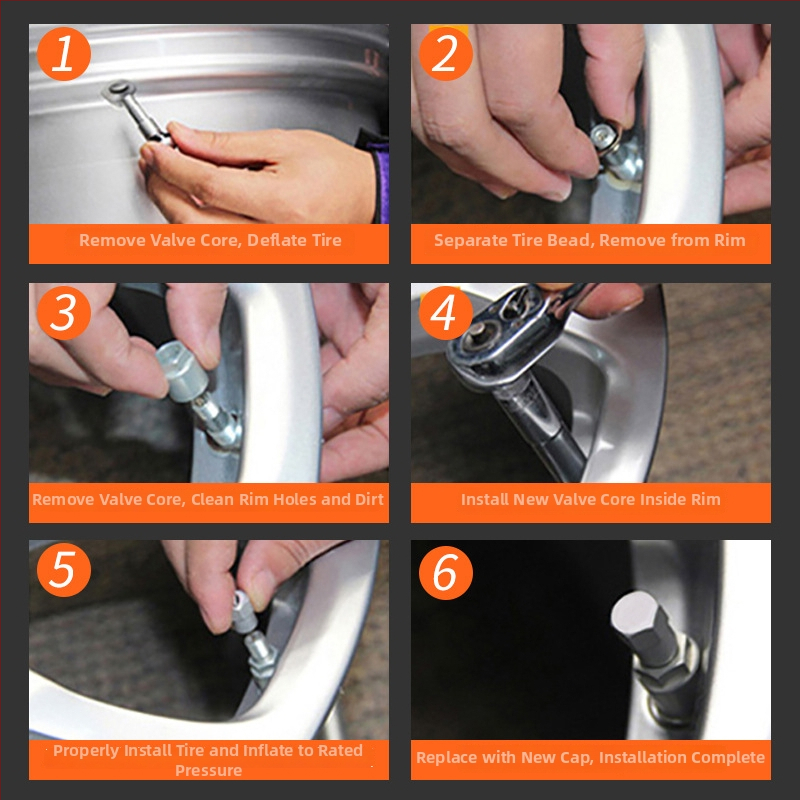 1
Remove Valve Core, Deflate Tire

2
Separate Tire Bead, Remove from Rim

3
Remove Valve Core, Clean Rim Holes and Dirt

4
Install New Valve Core Inside Rim

5
Properly Install Tire and Inflate to Rated Pressure

6
Replace with New Cap, Installation Complete