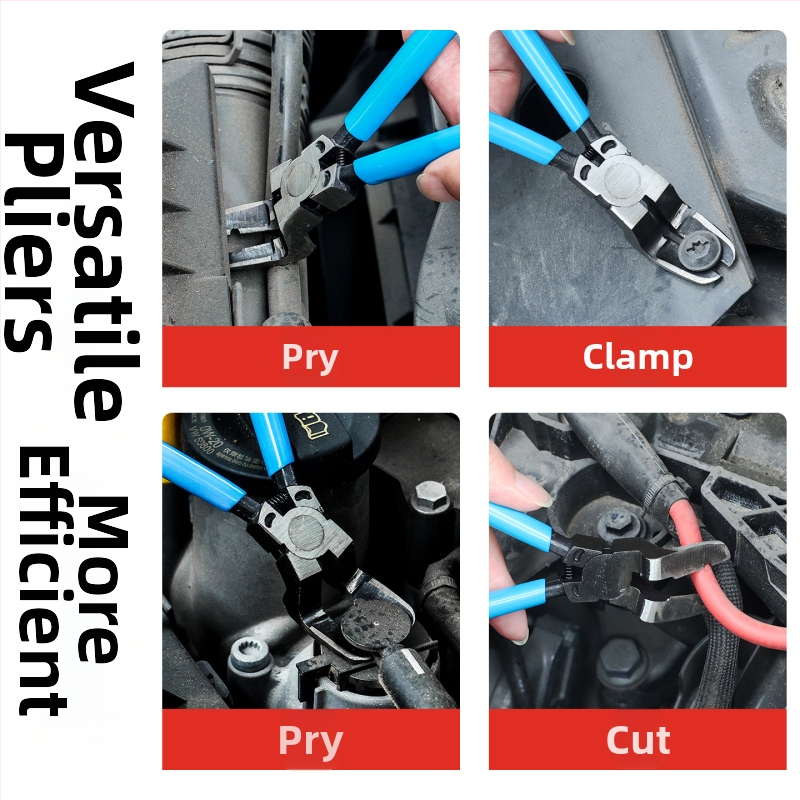 Versatile Pliers

More Efficient

Pry

Clamp

Pry

Cut