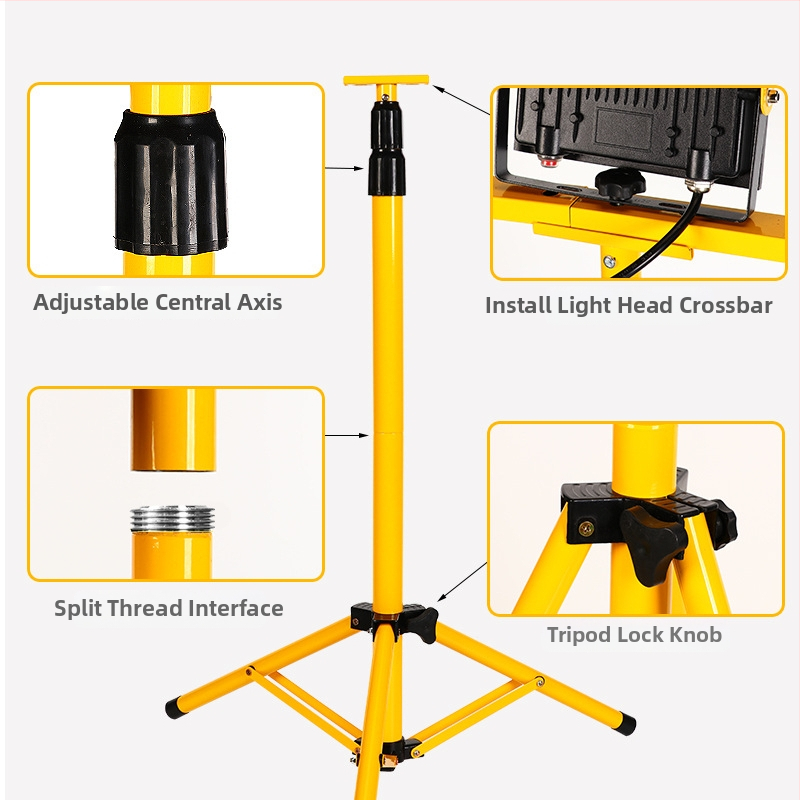 Adjustable Central Axis

Install Light Head Crossbar

Split Thread Interface

Tripod Lock Knob