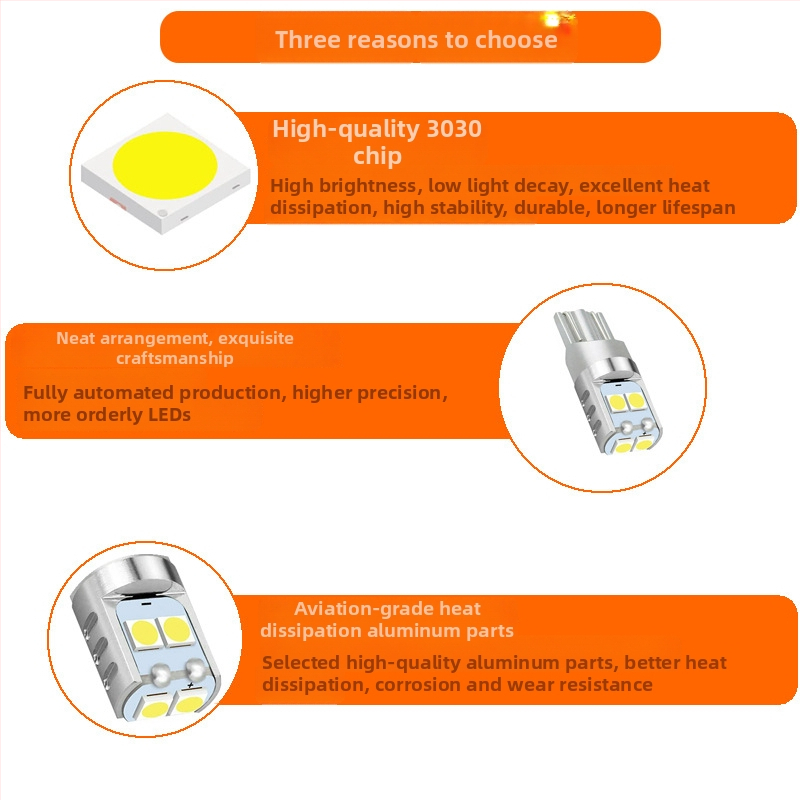 Three reasons to choose

High-quality 3030 chip

High brightness, low light decay, excellent heat dissipation, high stability, durable, longer lifespan

Neat arrangement, exquisite craftsmanship

Fully automated production, higher precision, more orderly LEDs

Aviation-grade heat dissipation aluminum parts

Selected high-quality aluminum parts, better heat dissipation, corrosion and wear resistance