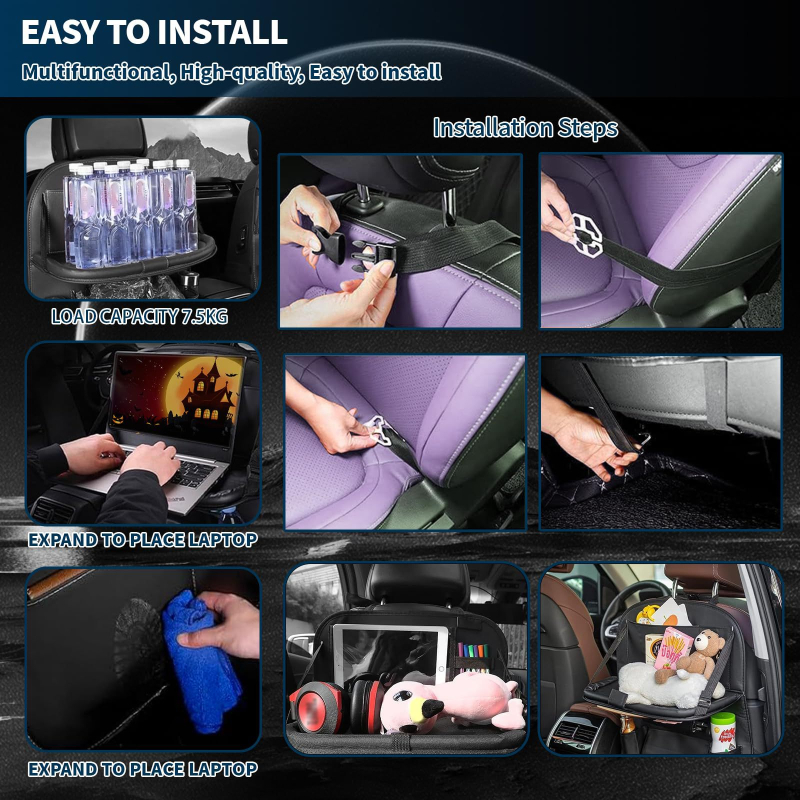 EASY TO INSTALL

Multifunctional, High-quality, Easy to install

Installation Steps

LOAD CAPACITY 7.5KG

EXPAND TO PLACE LAPTOP

EXPAND TO PLACE LAPTOP