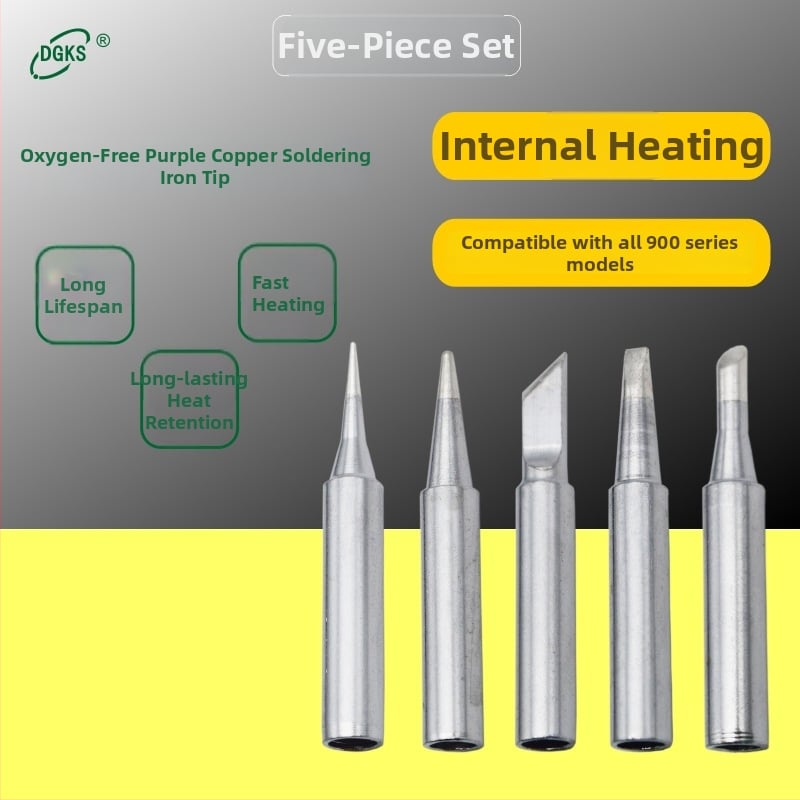 DGKS ®

Five-Piece Set

Oxygen-Free Purple Copper Soldering Iron Tip

Internal Heating

Compatible with all 900 series models

Long Lifespan

Fast Heating

Long-lasting Heat Retention