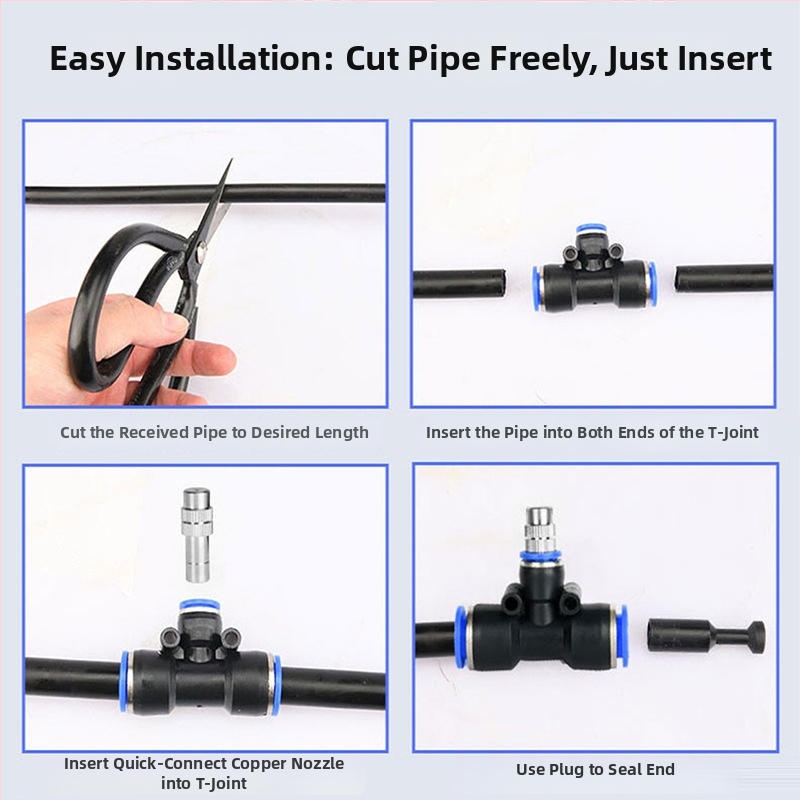 Easy Installation: Cut Pipe Freely, Just Insert

Cut the Received Pipe to Desired Length

Insert the Pipe into Both Ends of the T-Joint

Insert Quick-Connect Copper Nozzle into T-Joint

Use Plug to Seal End