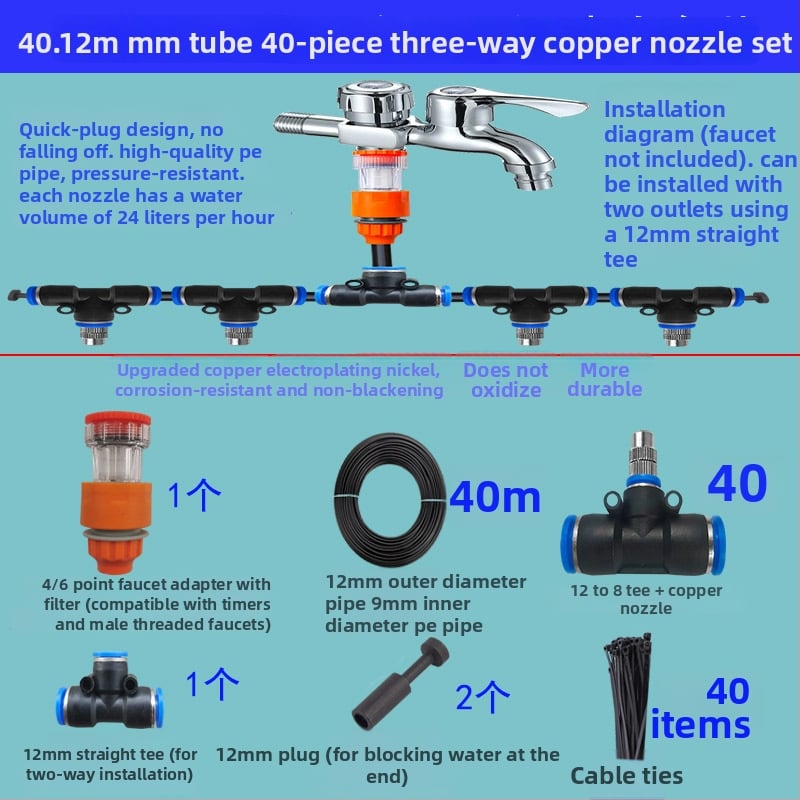 40.12m mm tube 40-piece three-way copper nozzle set

Quick-plug design, no falling off. high-quality pe pipe, pressure-resistant. each nozzle has a water volume of 24 liters per hour

Installation diagram (faucet not included). can be installed with two outlets using a 12mm straight tee

Upgraded copper electroplating nickel, corrosion-resistant and non-blackening

Does not oxidize

More durable

1个

4/6 point faucet adapter with filter (compatible with timers and male threaded faucets)

40m

12mm outer diameter pipe 9mm inner diameter pe pipe

40

12 to 8 tee + copper nozzle

1个

12mm straight tee (for two-way installation)

2个

12mm plug (for blocking water at the end)

40 items

Cable ties