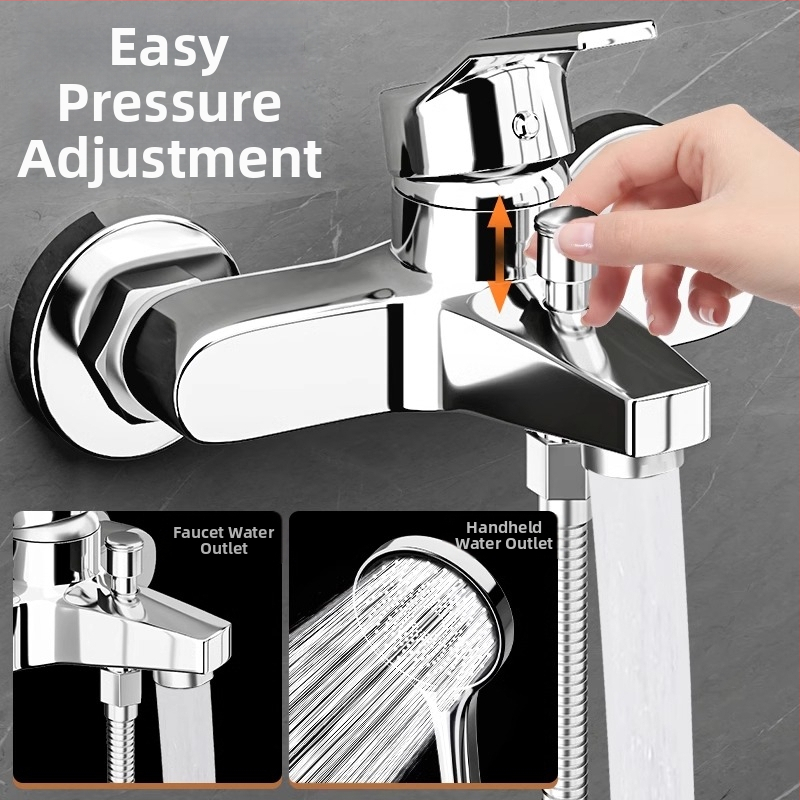 Easy Pressure Adjustment

Faucet Water Outlet

Handheld Water Outlet