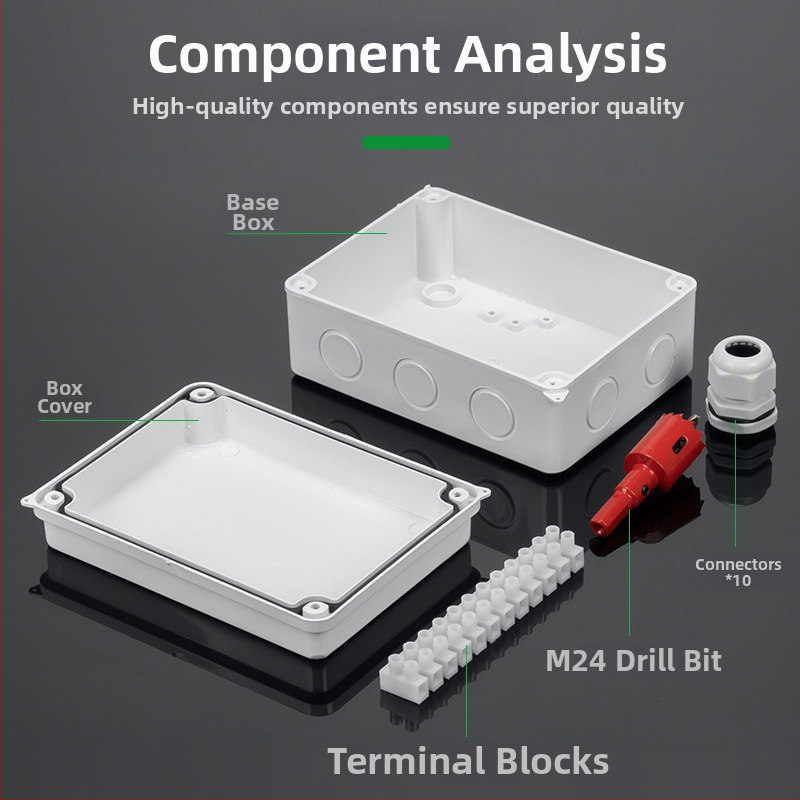 Component Analysis

High-quality components ensure superior quality

Base Box

Box Cover

Connectors *10

M24 Drill Bit

Terminal Blocks