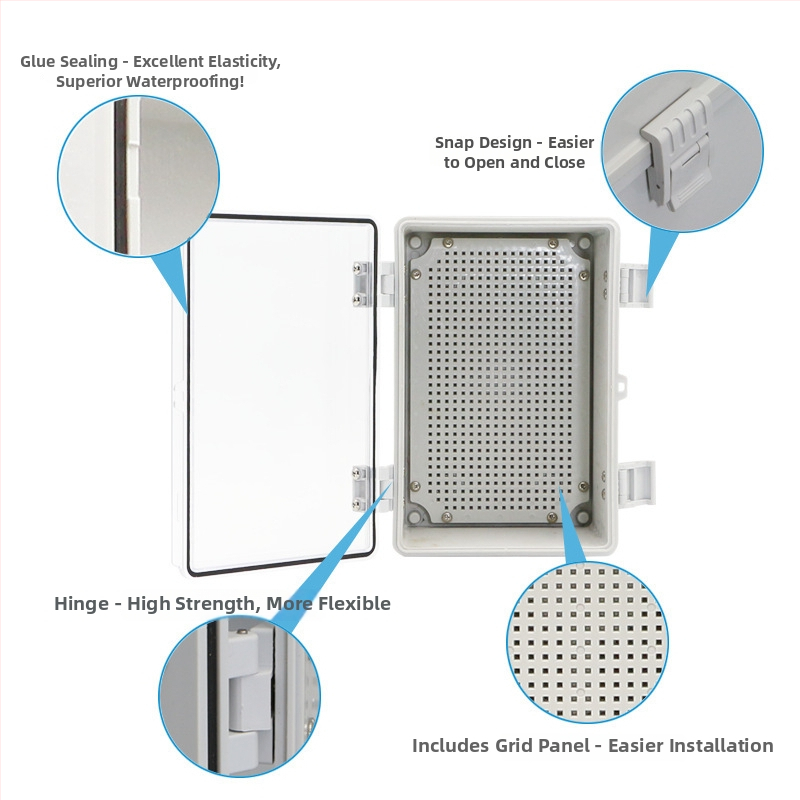 Glue Sealing - Excellent Elasticity, Superior Waterproofing!

Snap Design - Easier to Open and Close

Hinge - High Strength, More Flexible

Includes Grid Panel - Easier Installation