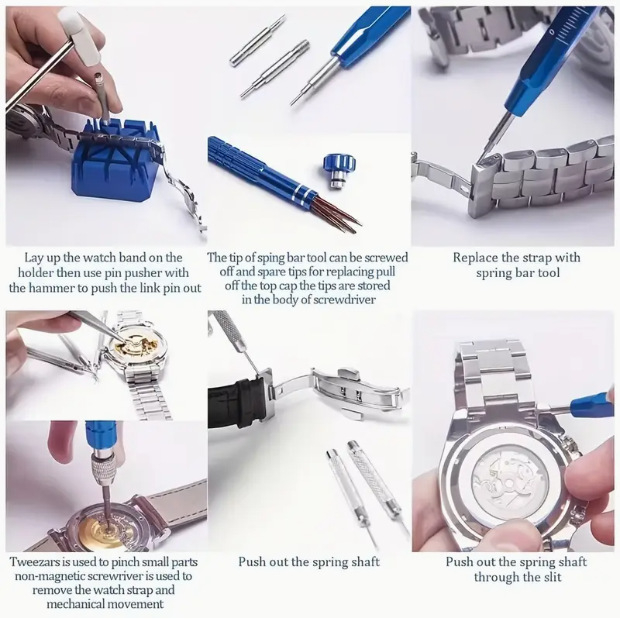 Lay up the watch band on the holder then use pin pusher with the hammer to push the link pin out

The tip of sping bar tool can be screwed off and spare tips for replacing pull off the top cap the tips are stored in the body of screwdriver

Replace the strap with spring bar tool

Tweezars is used to pinch small parts non-magnetic screwriver is used to remove the watch strap and mechanical movement

Push out the spring shaft

Push out the spring shaft through the slit