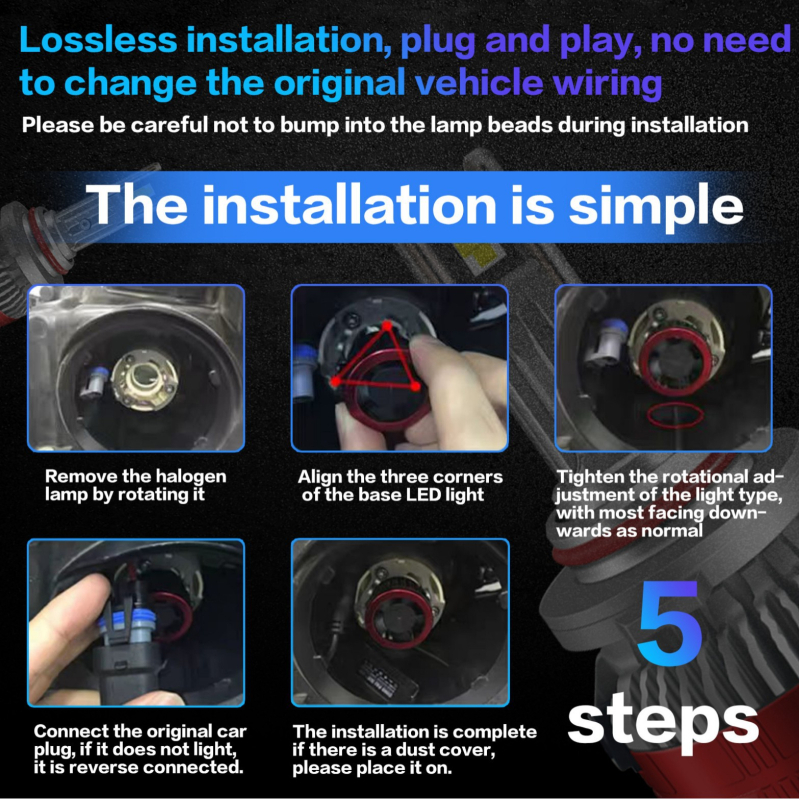 Lossless installation, plug and play, no need to change the original vehicle wiring

Please be careful not to bump into the lamp beads during installation

The installation is simple

Remove the halogen lamp by rotating it

Align the three corners of the base LED light

Tighten the rotational adjustment of the light type, with most facing downwards as normal

Connect the original car plug, if it does not light, it is reverse connected.

The installation is complete if there is a dust cover, please place it on.

5 steps