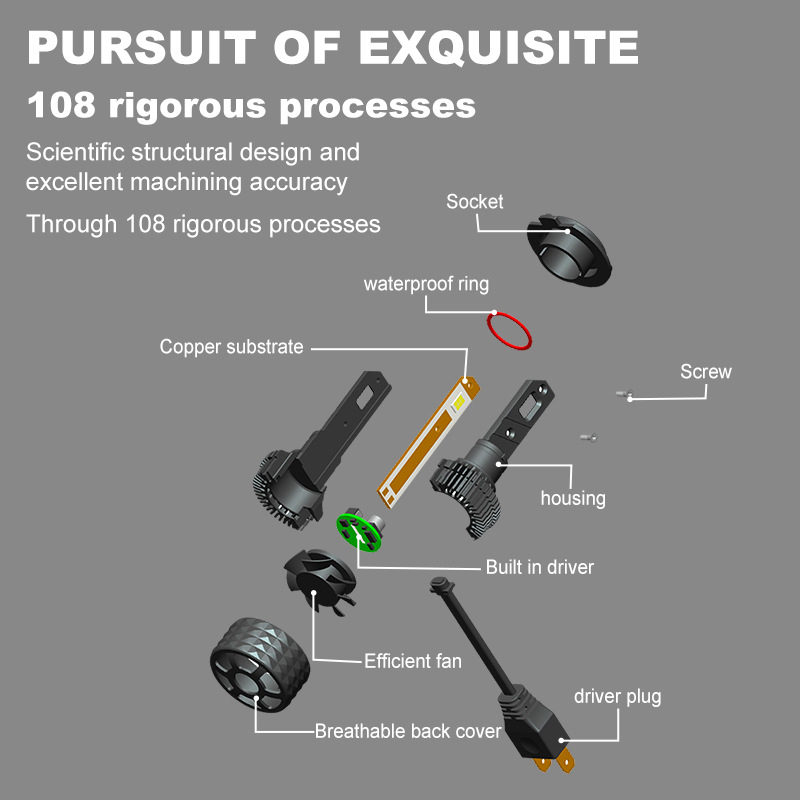 PURSUIT OF EXQUISITE

108 rigorous processes

Scientific structural design and excellent machining accuracy

Through 108 rigorous processes

Socket

waterproof ring

Copper substrate

Screw

housing

Built in driver

Efficient fan

driver plug

Breathable back cover