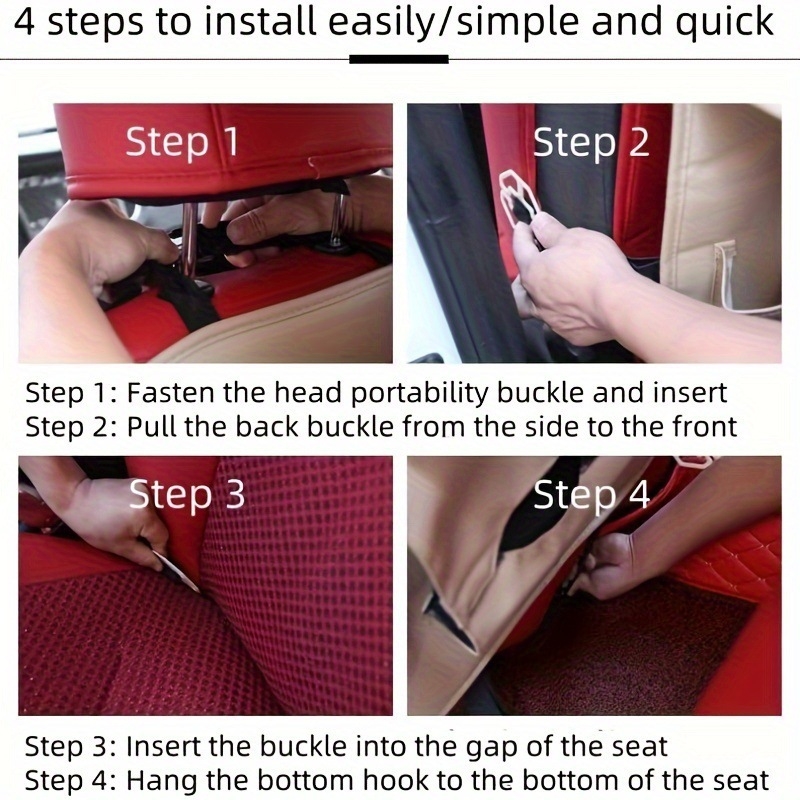 4 steps to install easily/simple and quick

Step 1

Step 2

Step 1: Fasten the head portability buckle and insert
Step 2: Pull the back buckle from the side to the front

Step 3

Step 4

Step 3: Insert the buckle into the gap of the seat
Step 4: Hang the bottom hook to the bottom of the seat