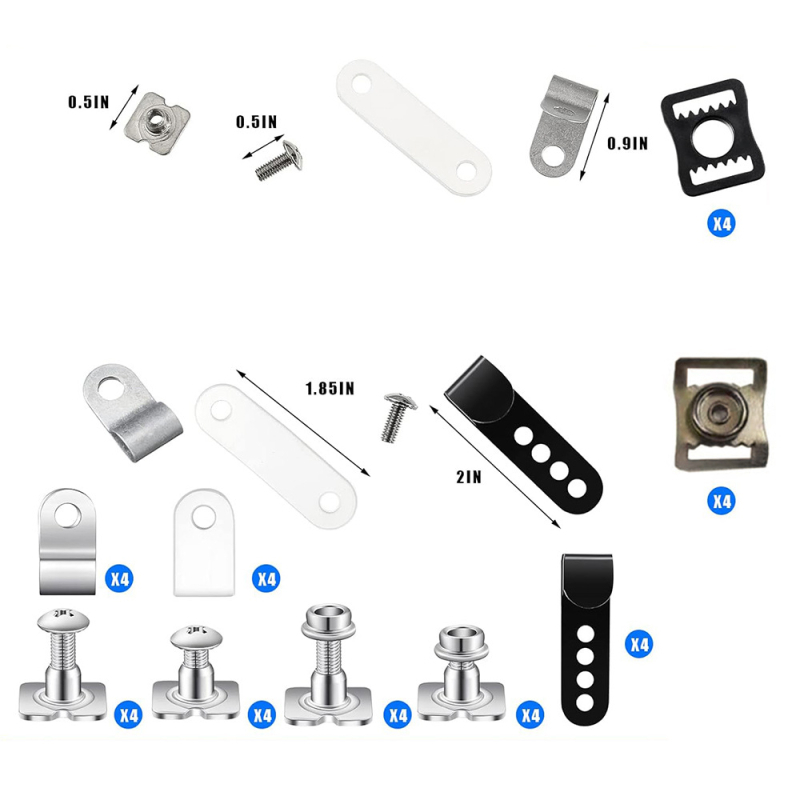 0.5IN

0.5IN

0.9IN

X4

1.85IN

2IN

X4

X4

X4

X4

X4

X4

X4

X4