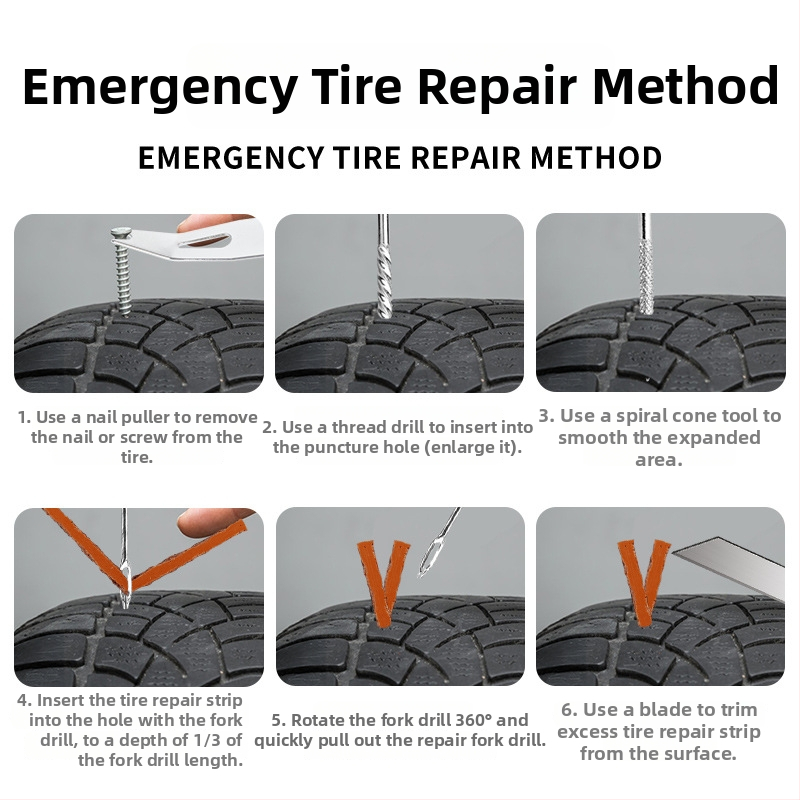 Emergency Tire Repair Method

EMERGENCY TIRE REPAIR METHOD

1. Use a nail puller to remove the nail or screw from the tire.

2. Use a thread drill to insert into the puncture hole (enlarge it).

3. Use a spiral cone tool to smooth the expanded area.

4. Insert the tire repair strip into the hole with the fork drill, to a depth of 1/3 of the fork drill length.

5. Rotate the fork drill 360° and quickly pull out the repair fork drill.

6. Use a blade to trim excess tire repair strip from the surface.